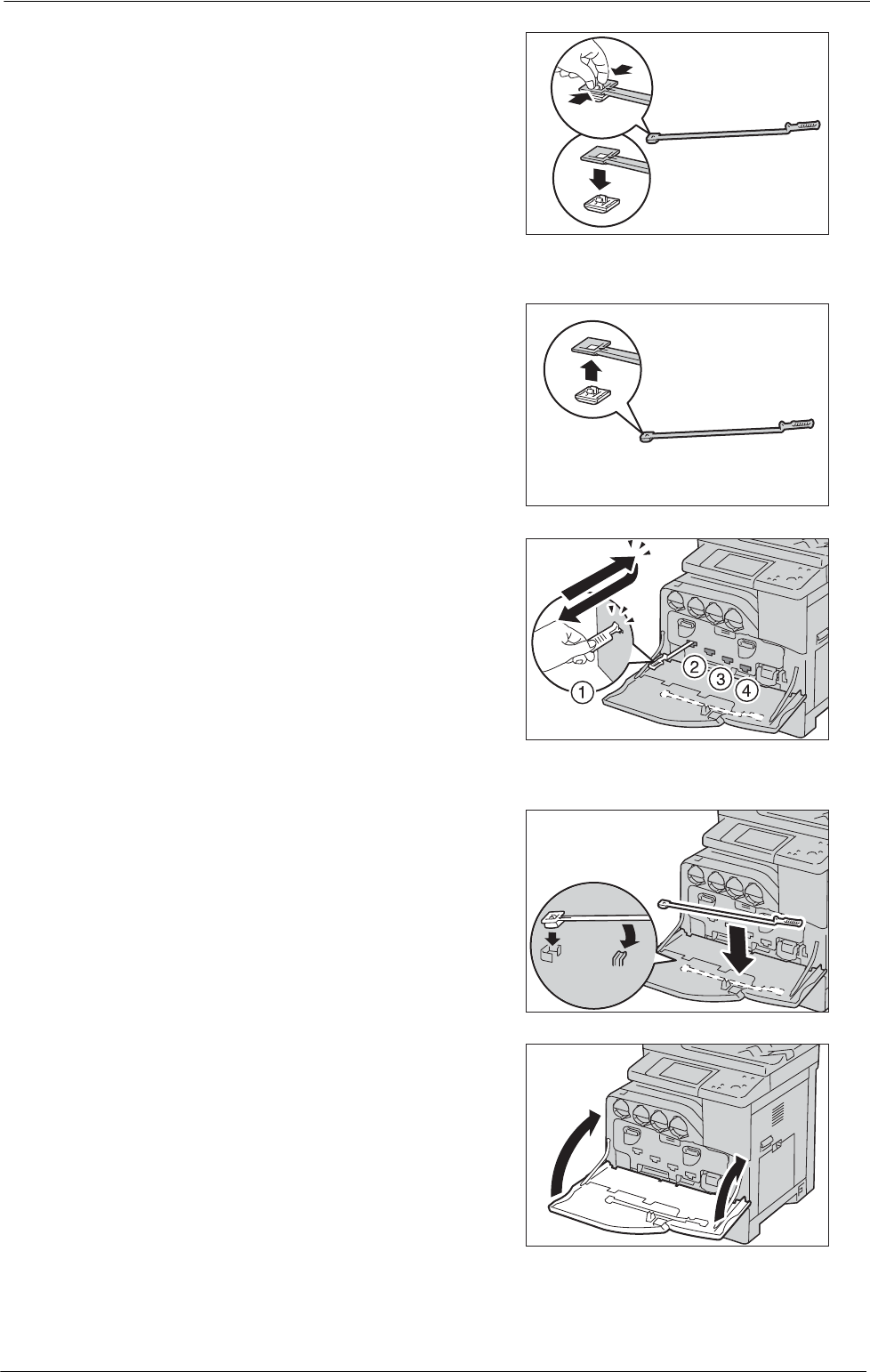 1
2
3
4