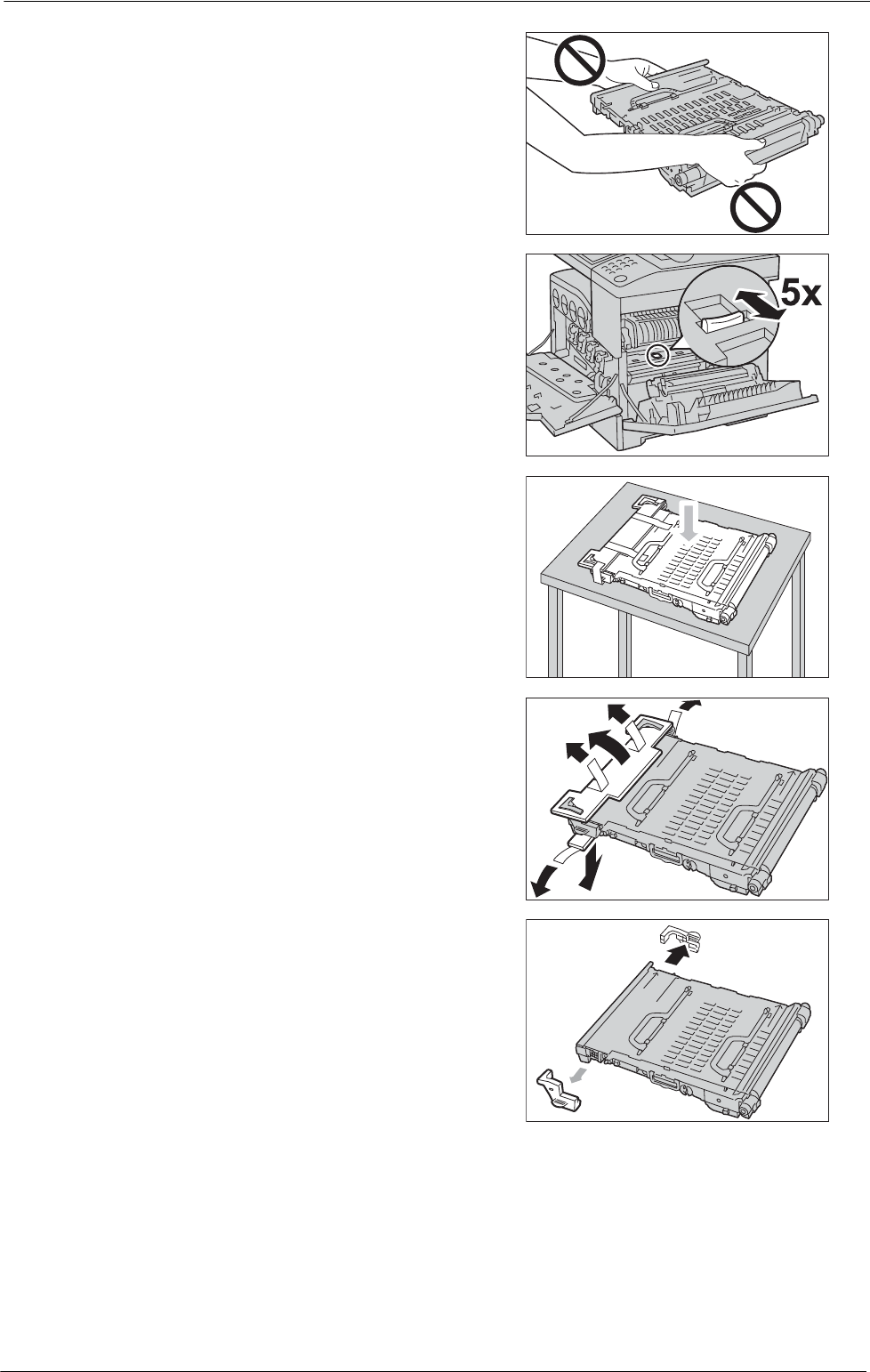 5x