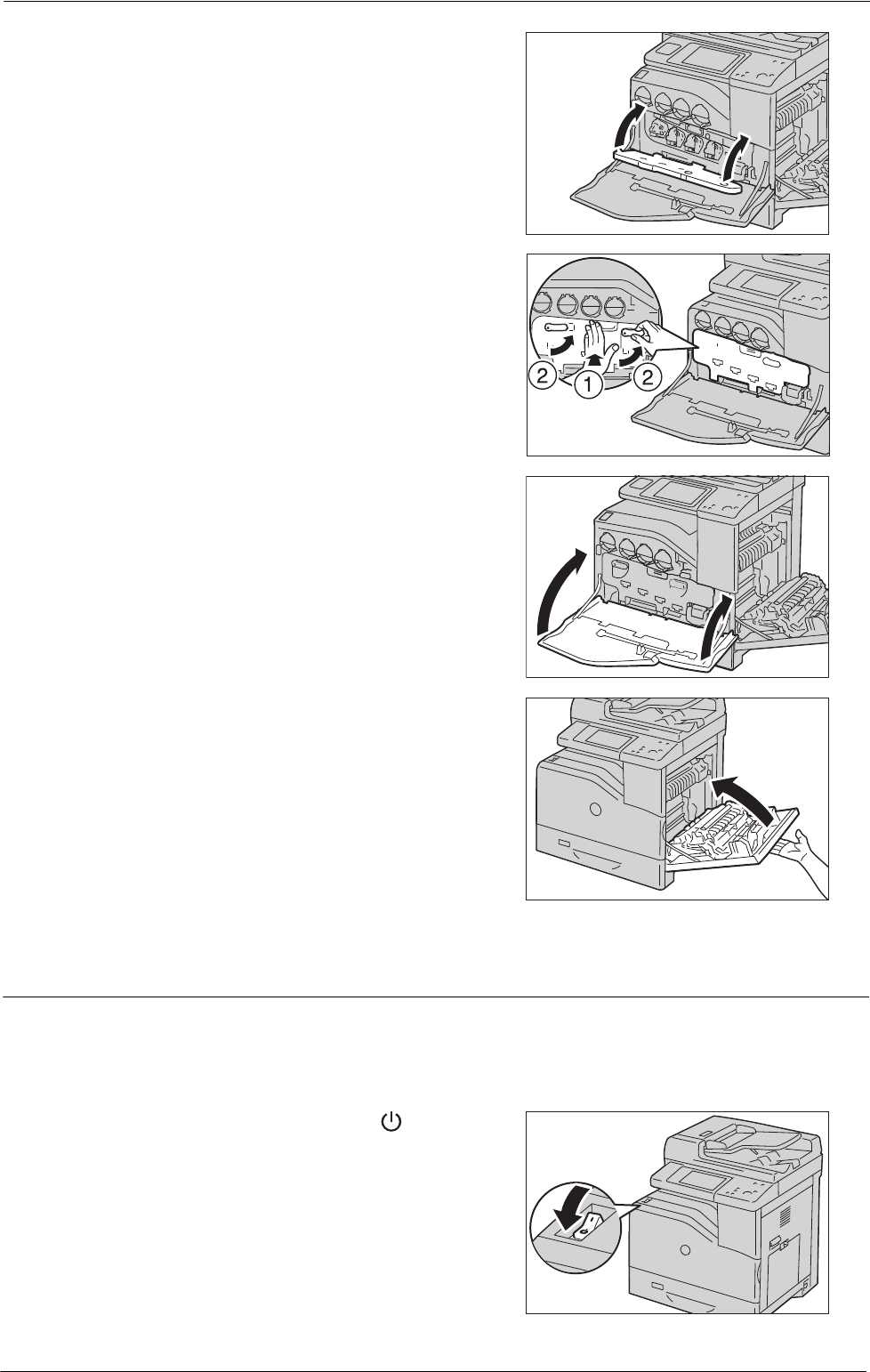 ②
①
②