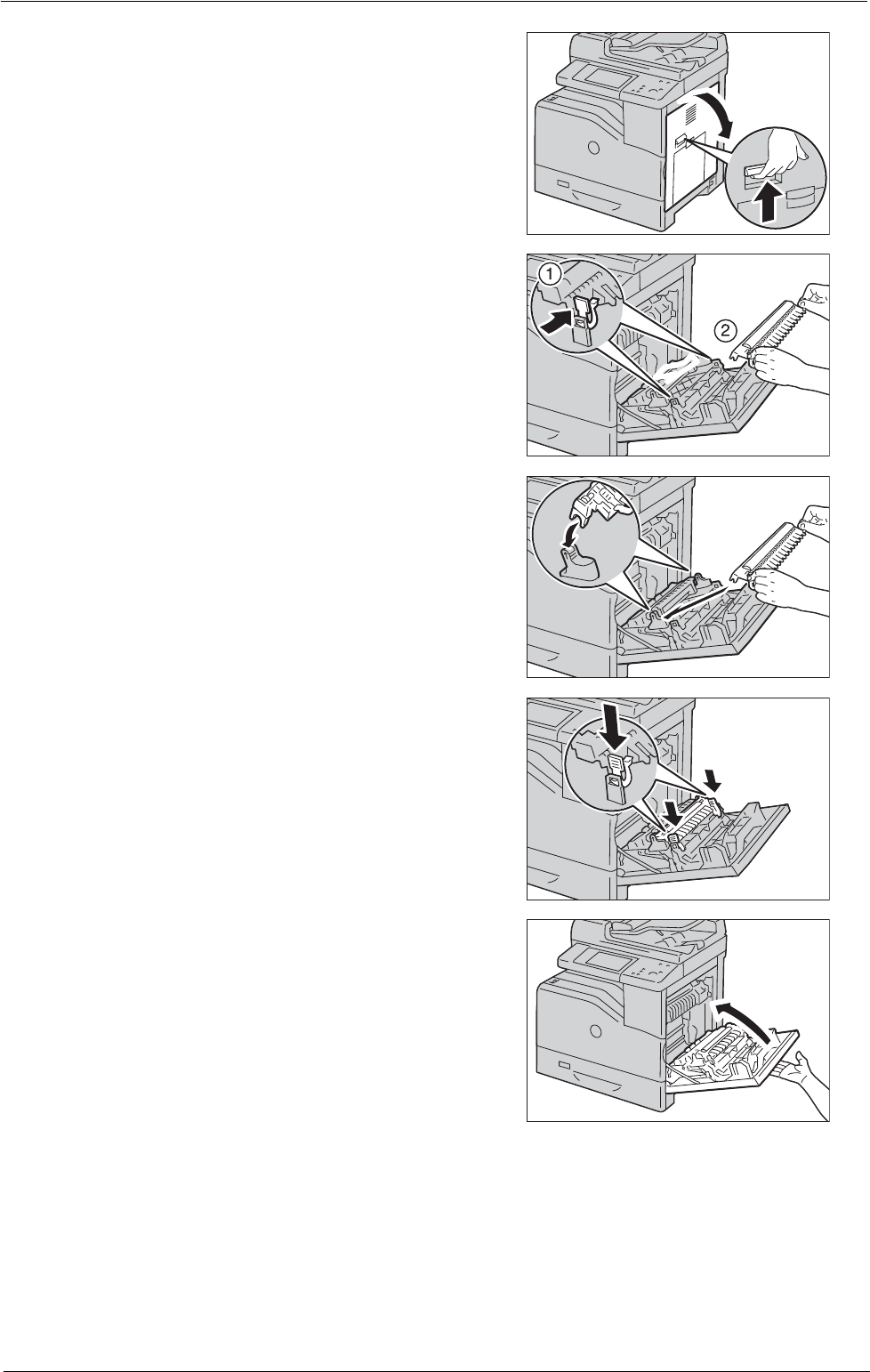 ①
②