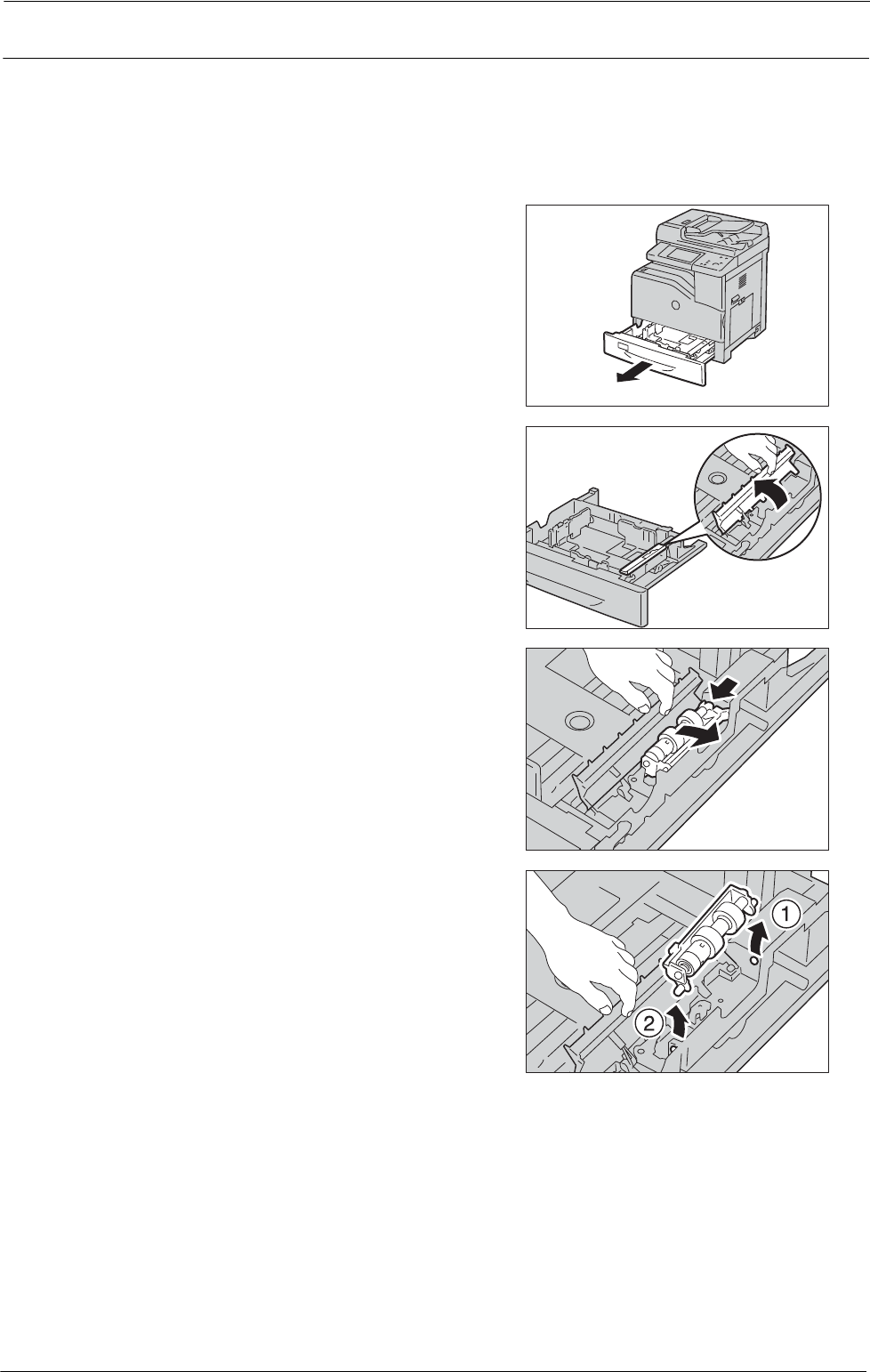 1

2