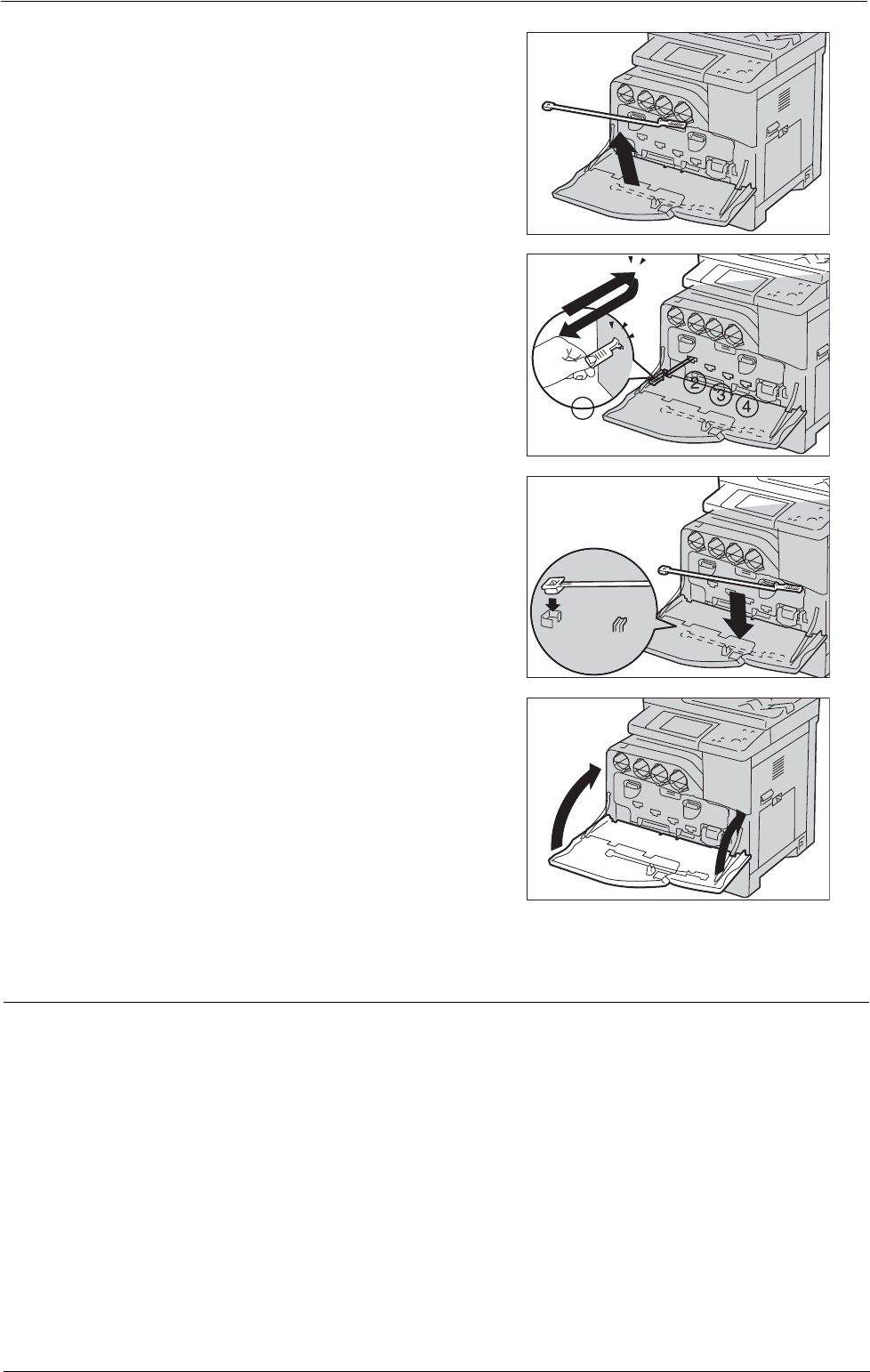 2
3
4