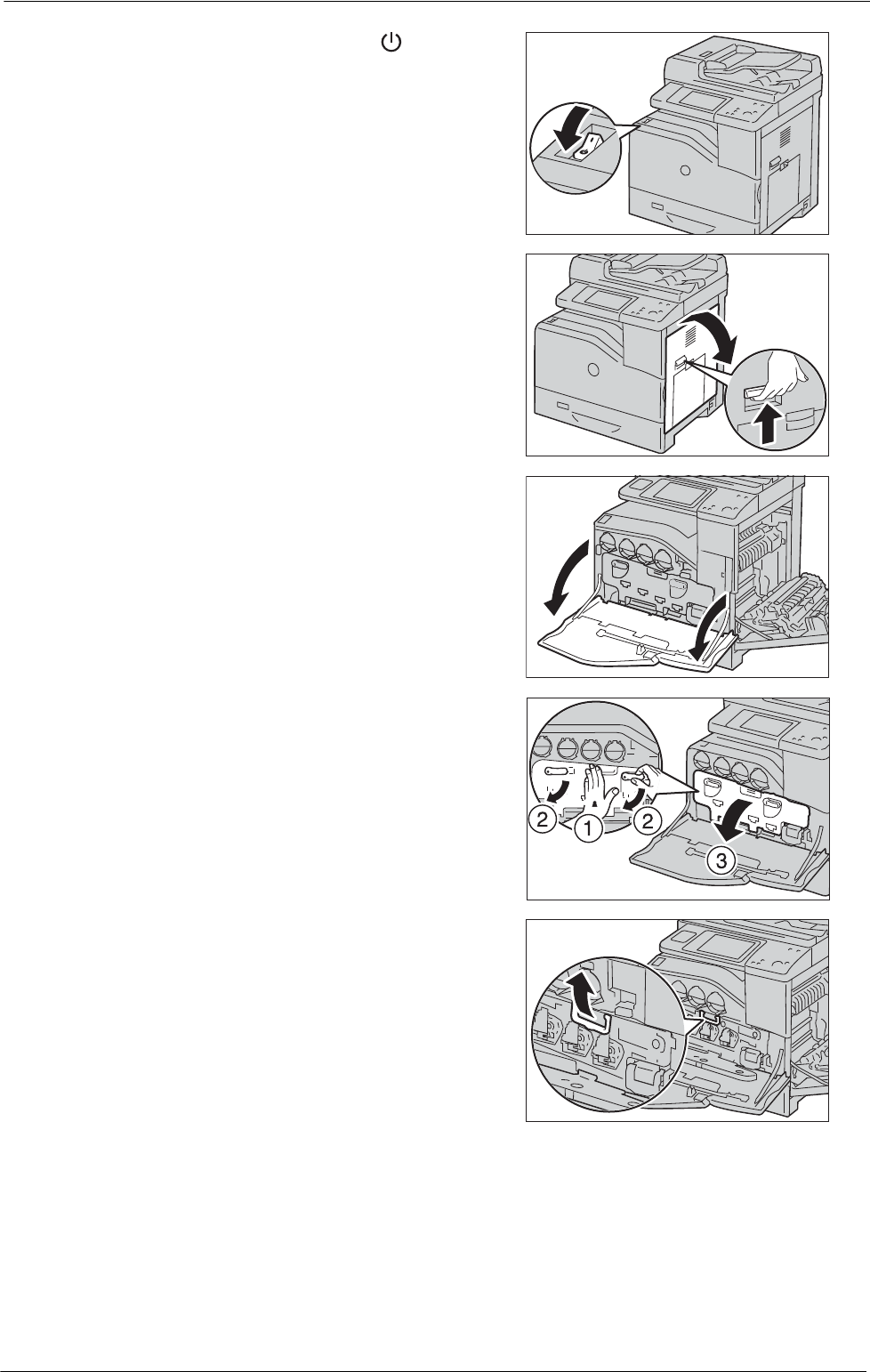 2
1
2
3