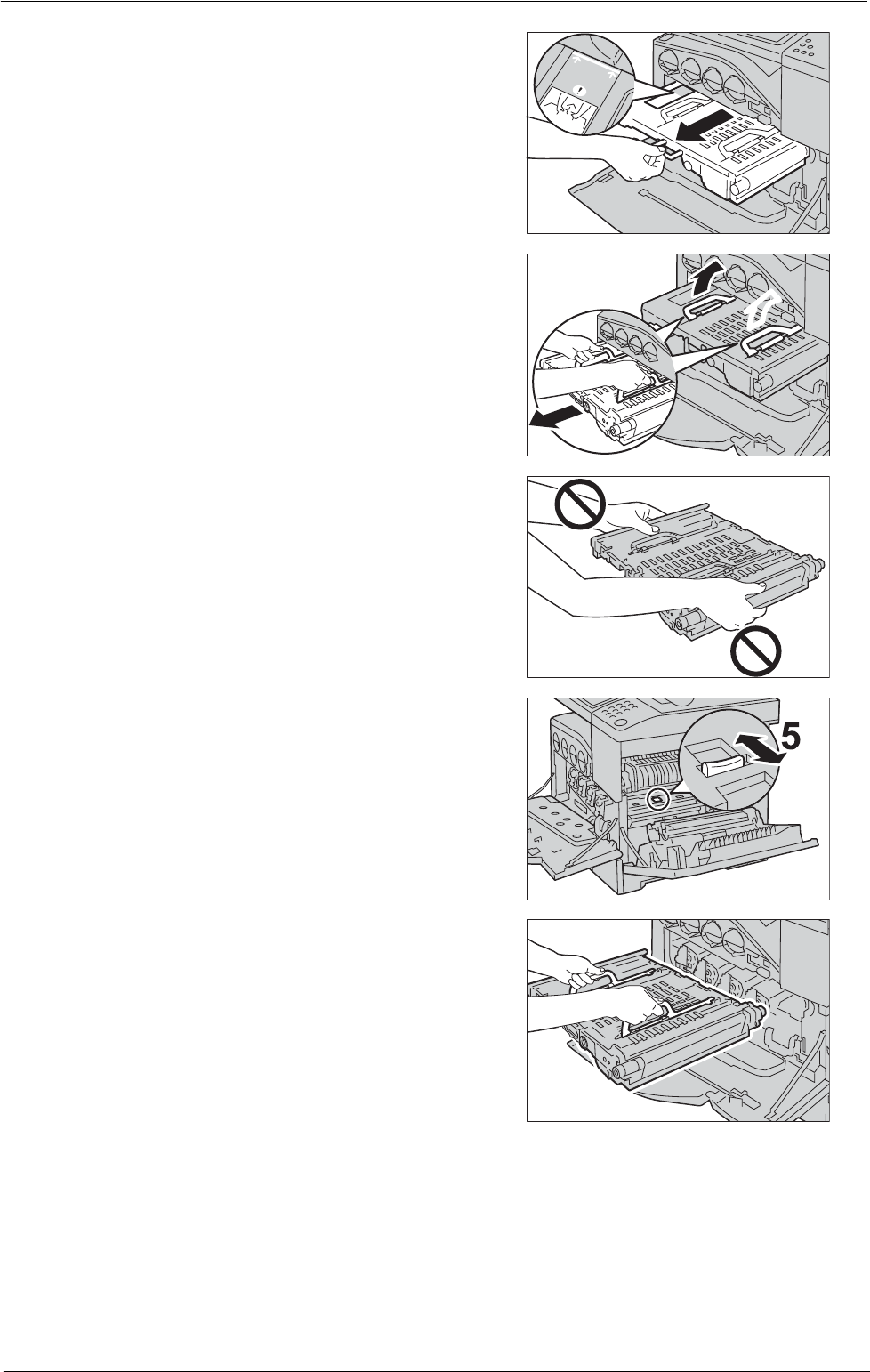 5