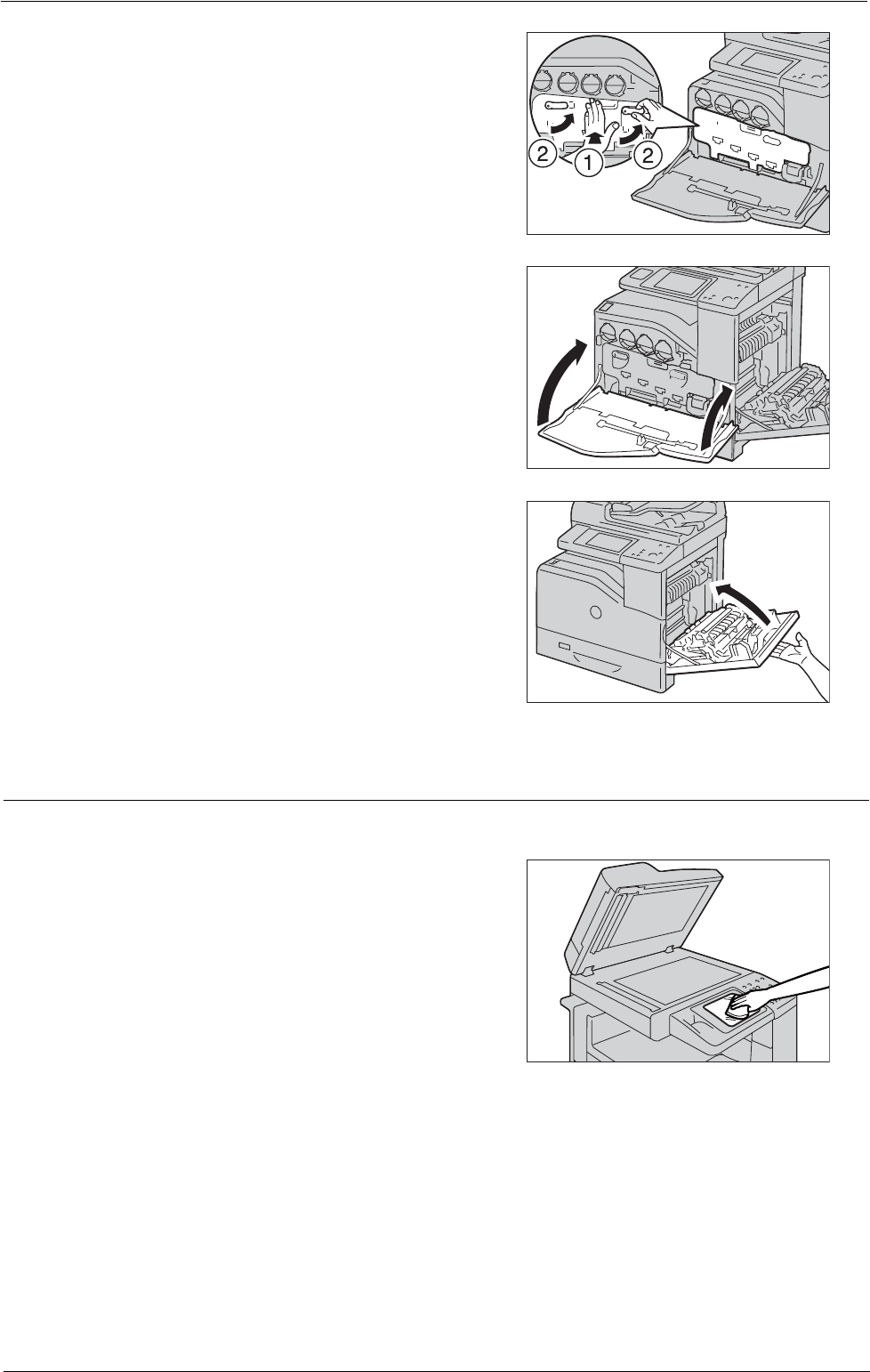 ②
①
②