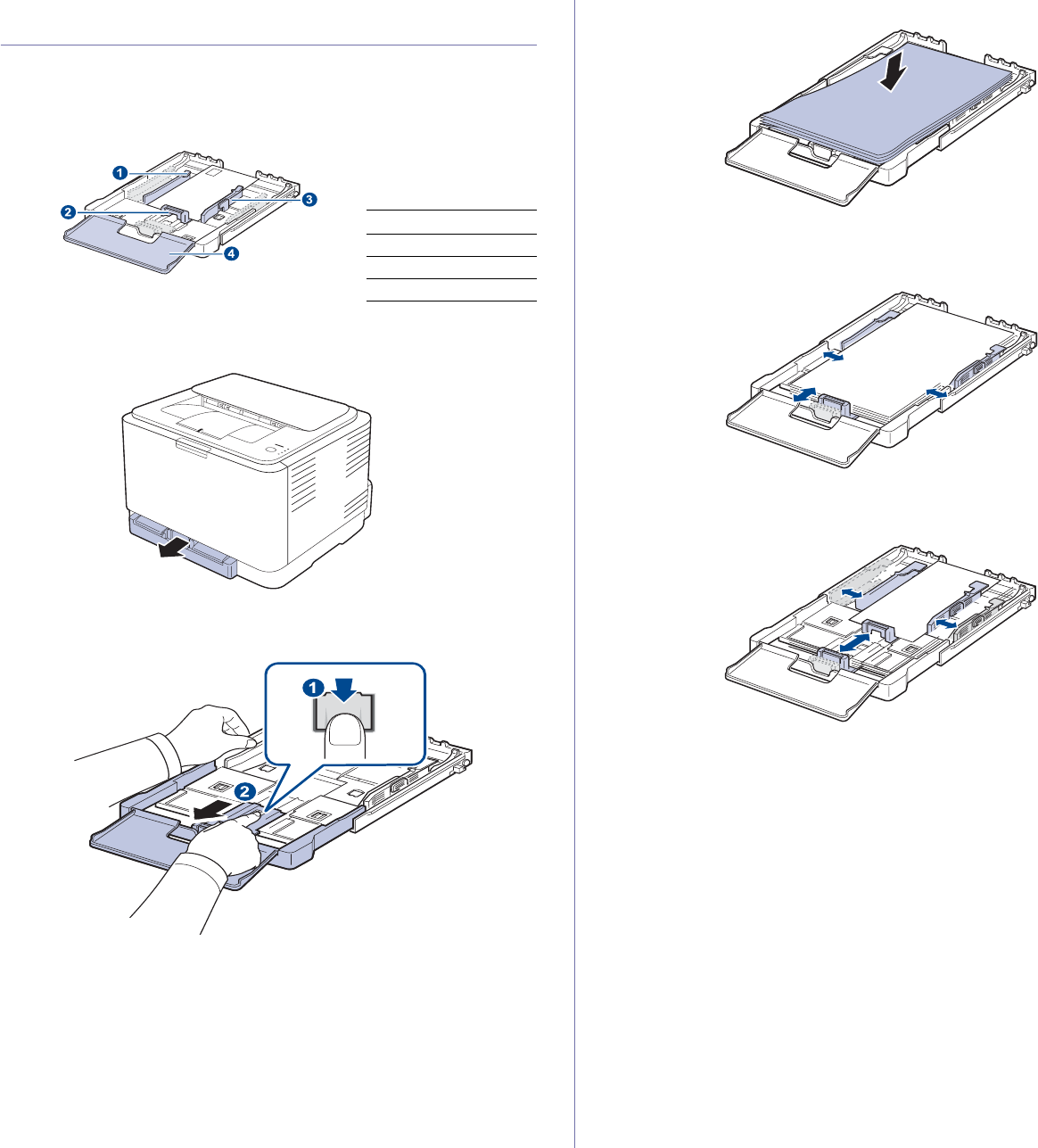 1

2

3

4

1

2