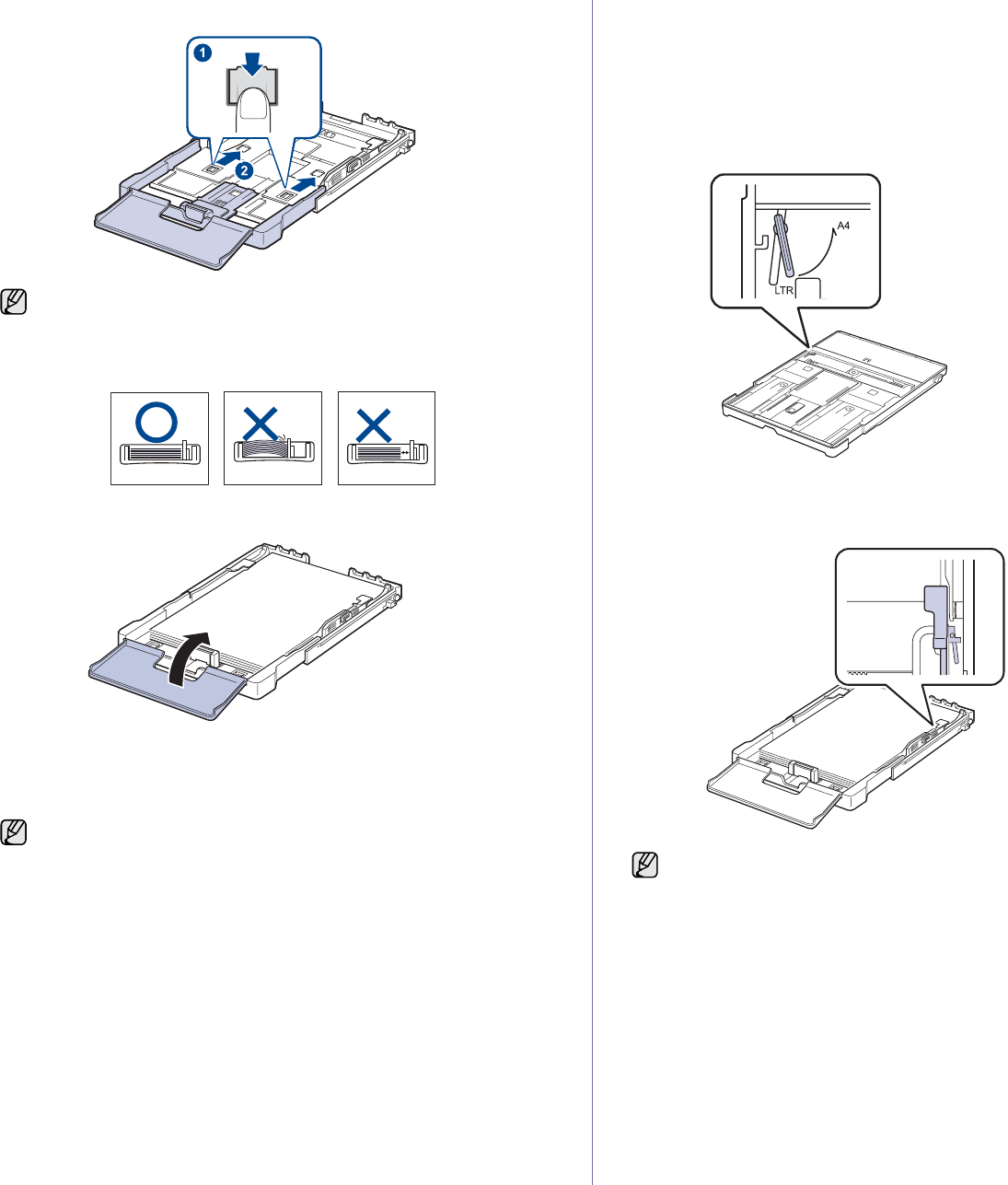 1

2

A4

LTR