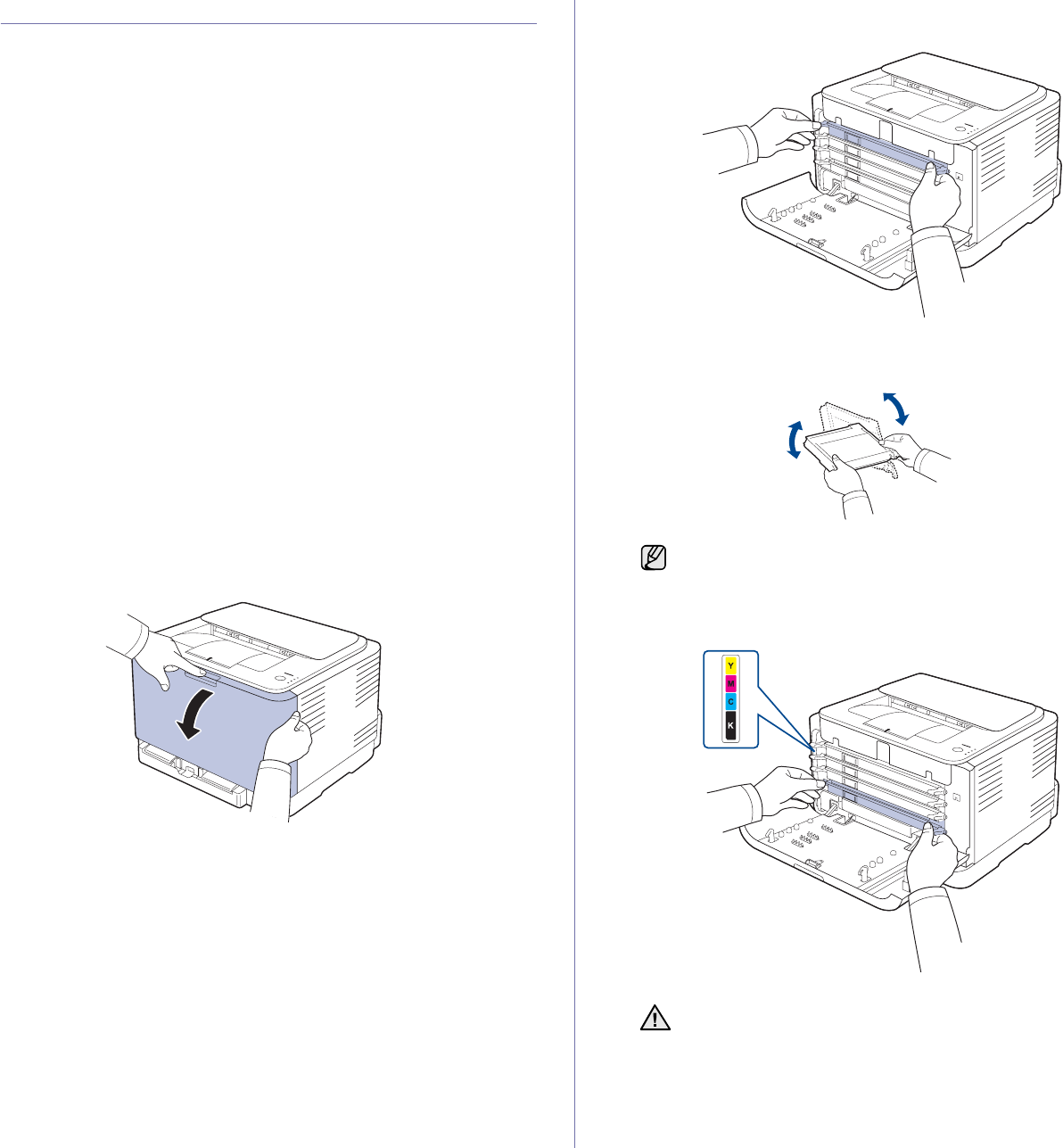 Y
M
C
K