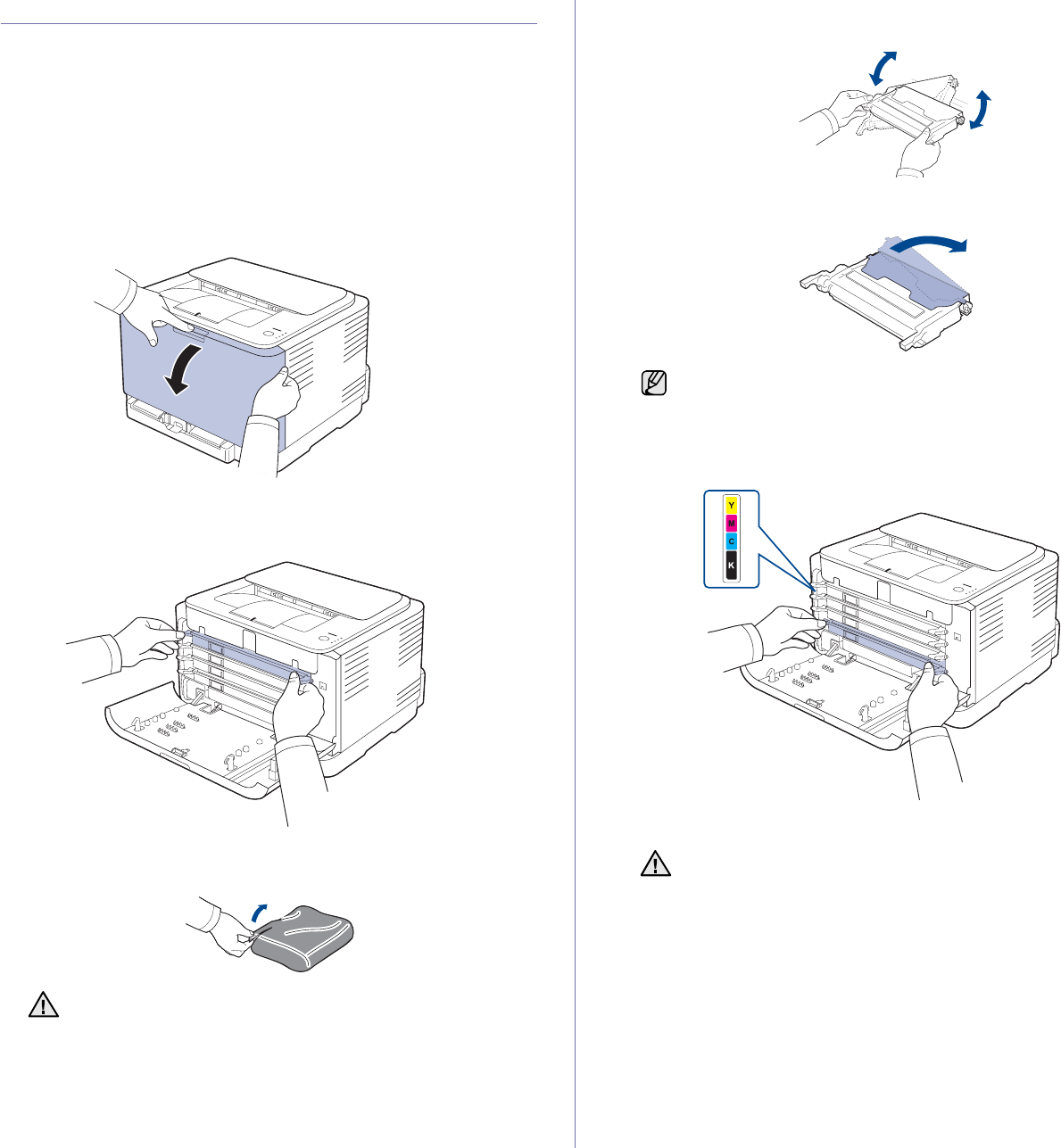 Y
M
C
K