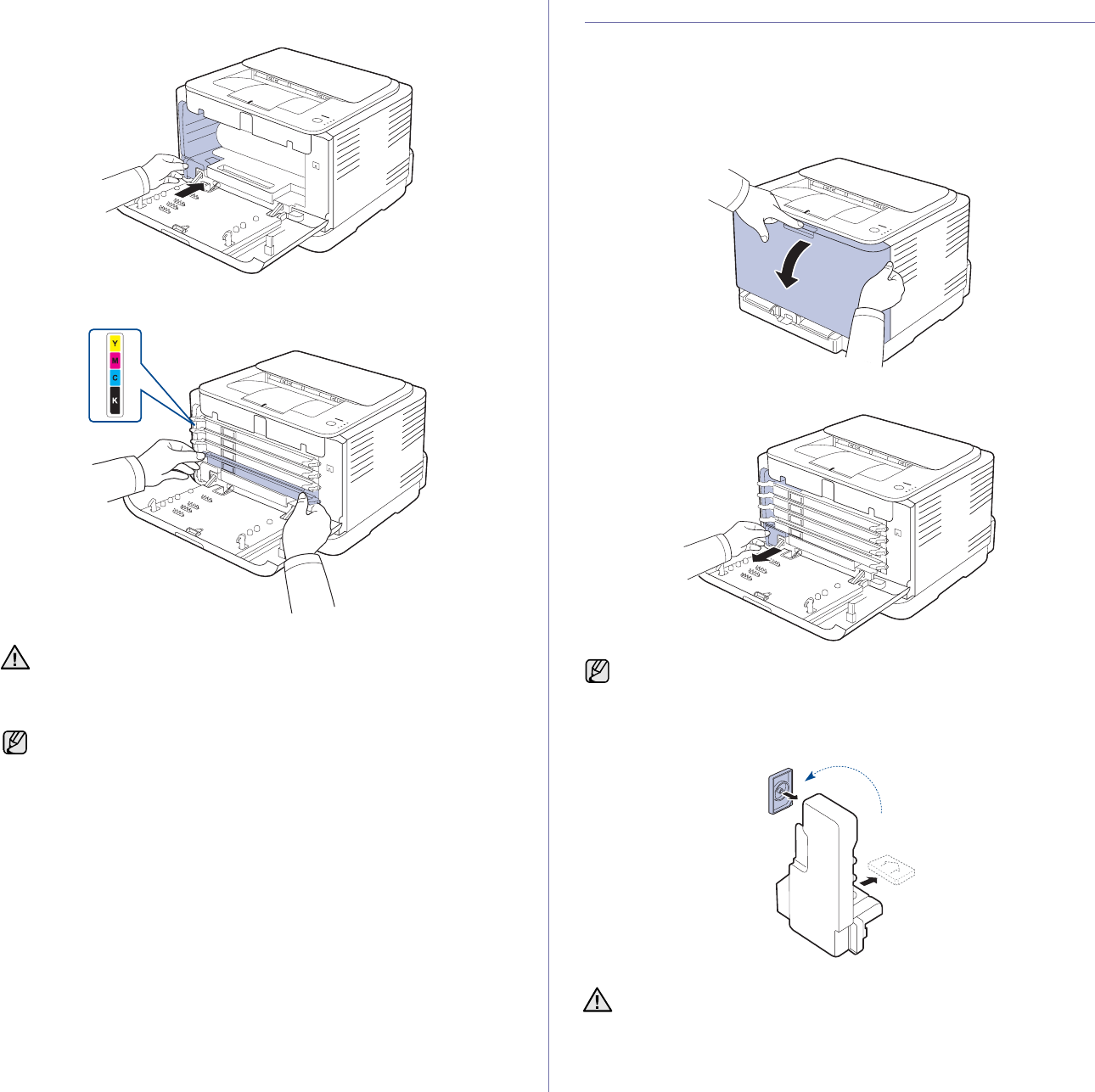 Y
M
C
K