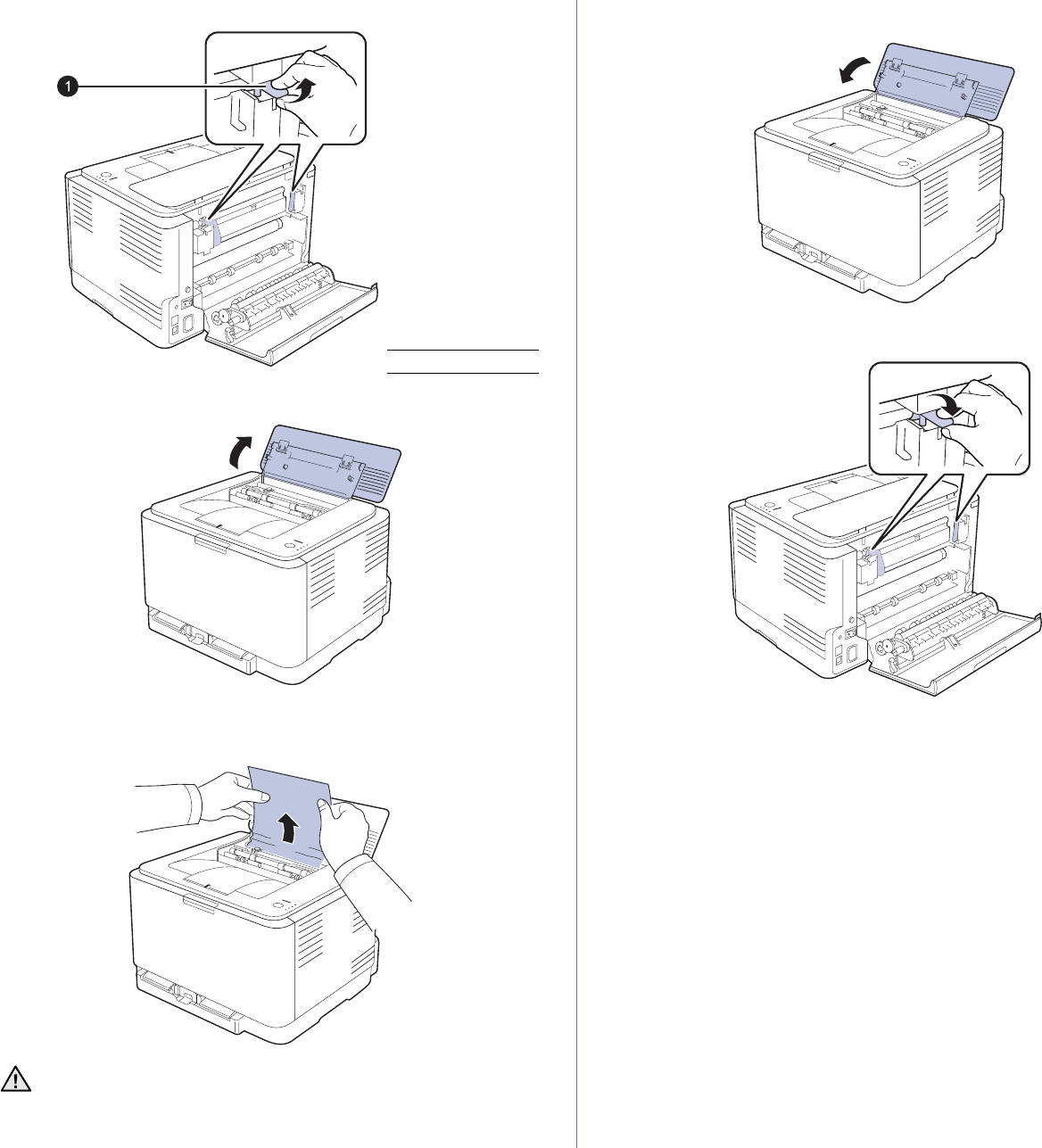 1