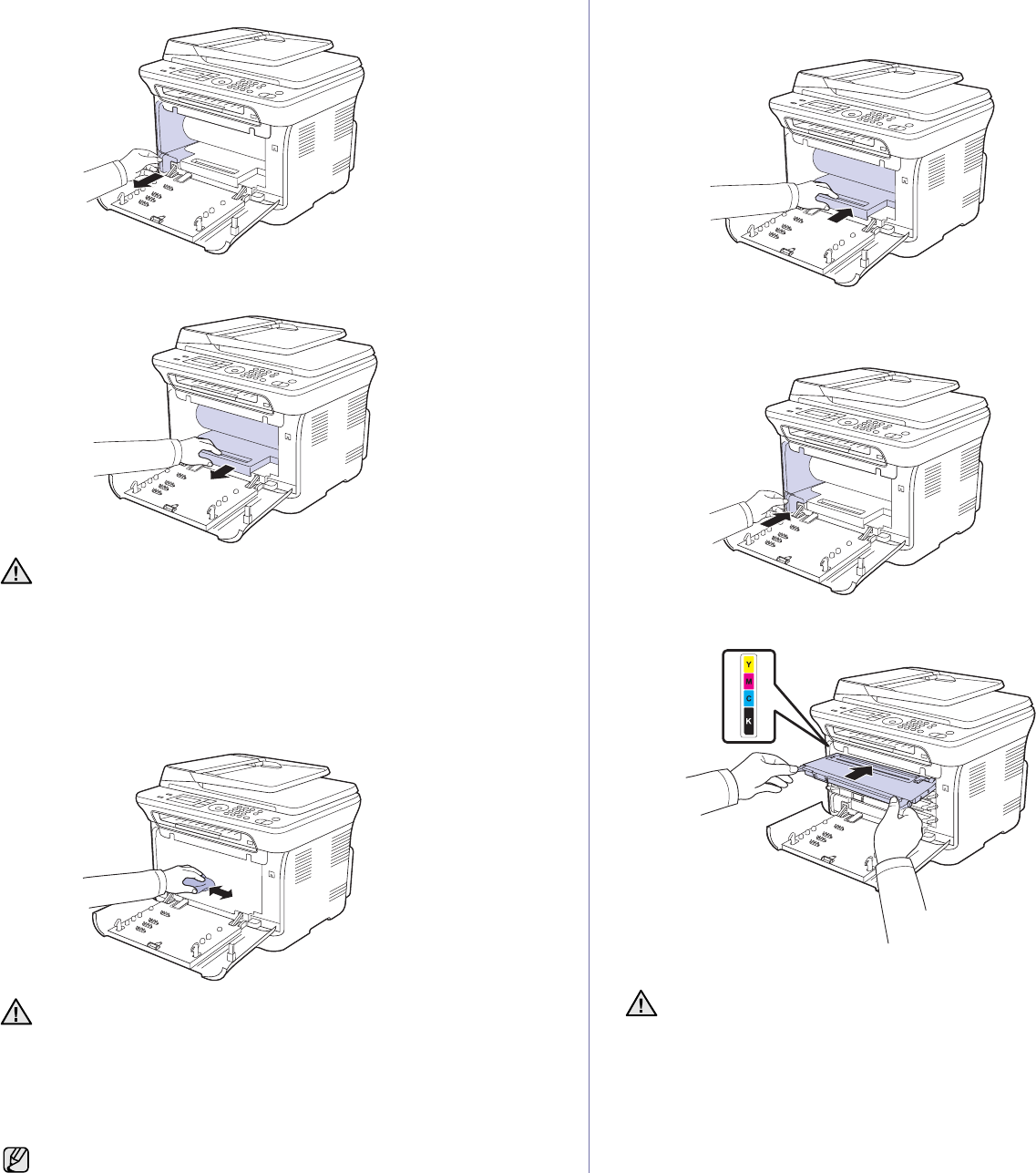 Y
M
C
K