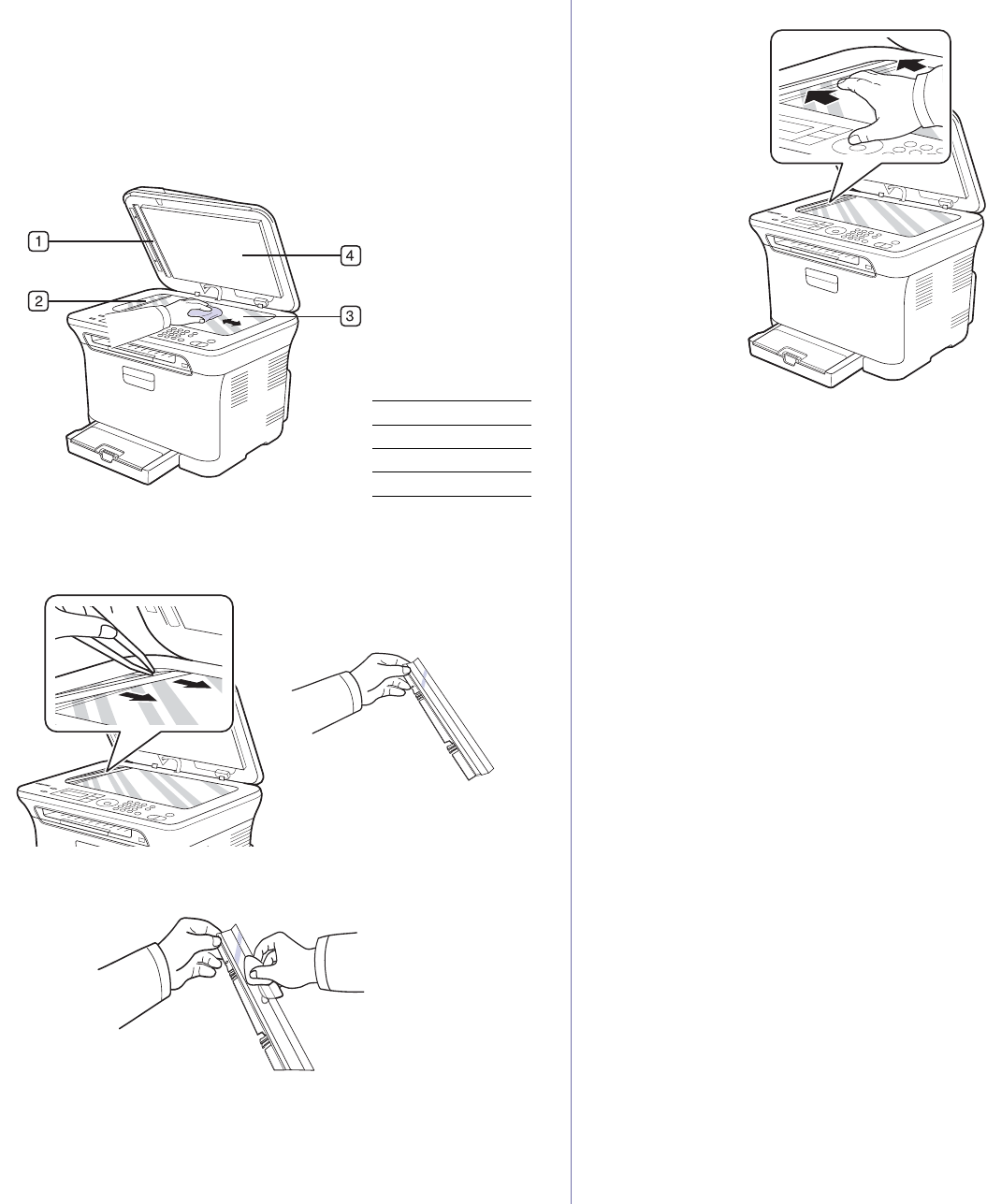 1

4

2

3