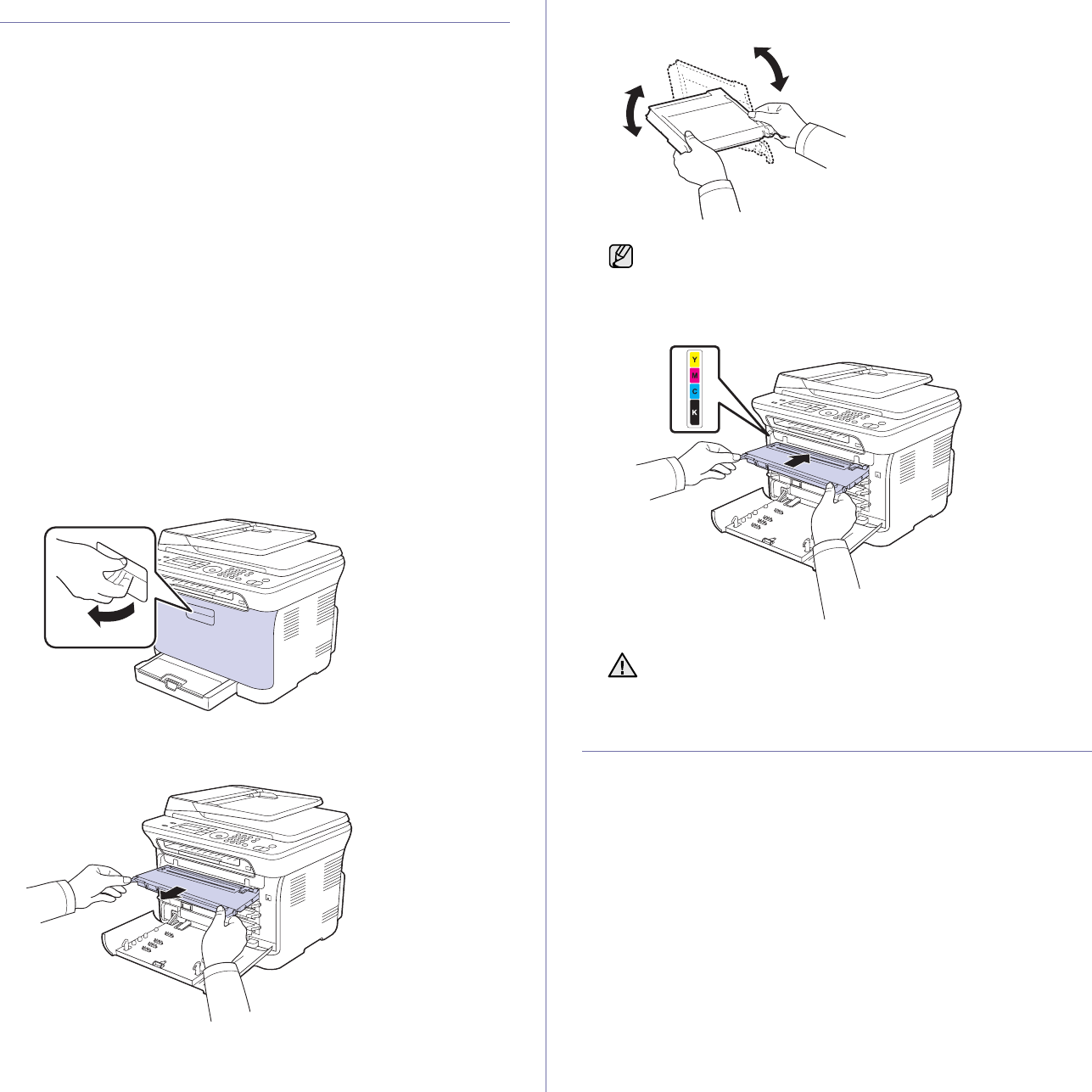 Y
M
C
K