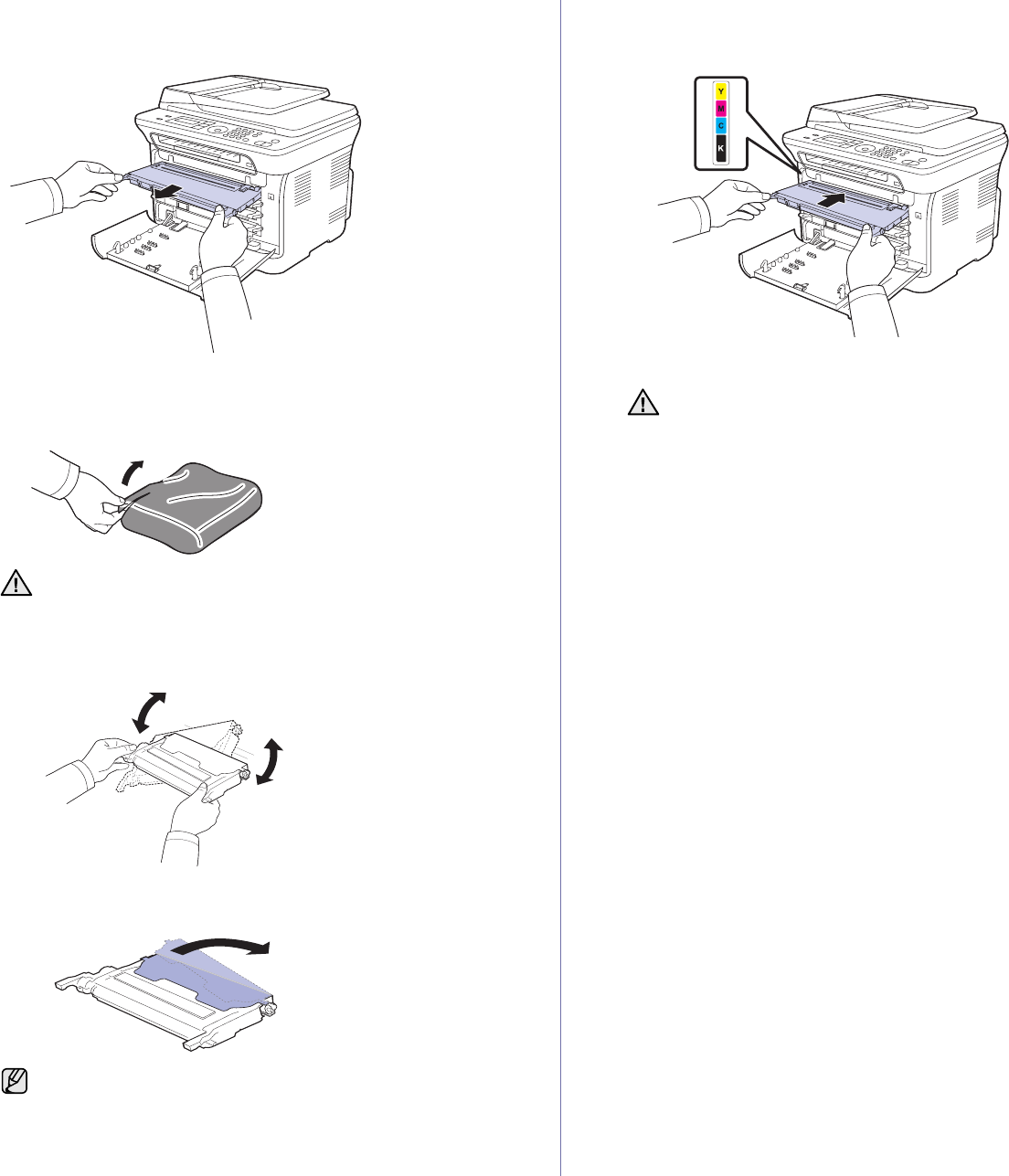 Y
M
C
K