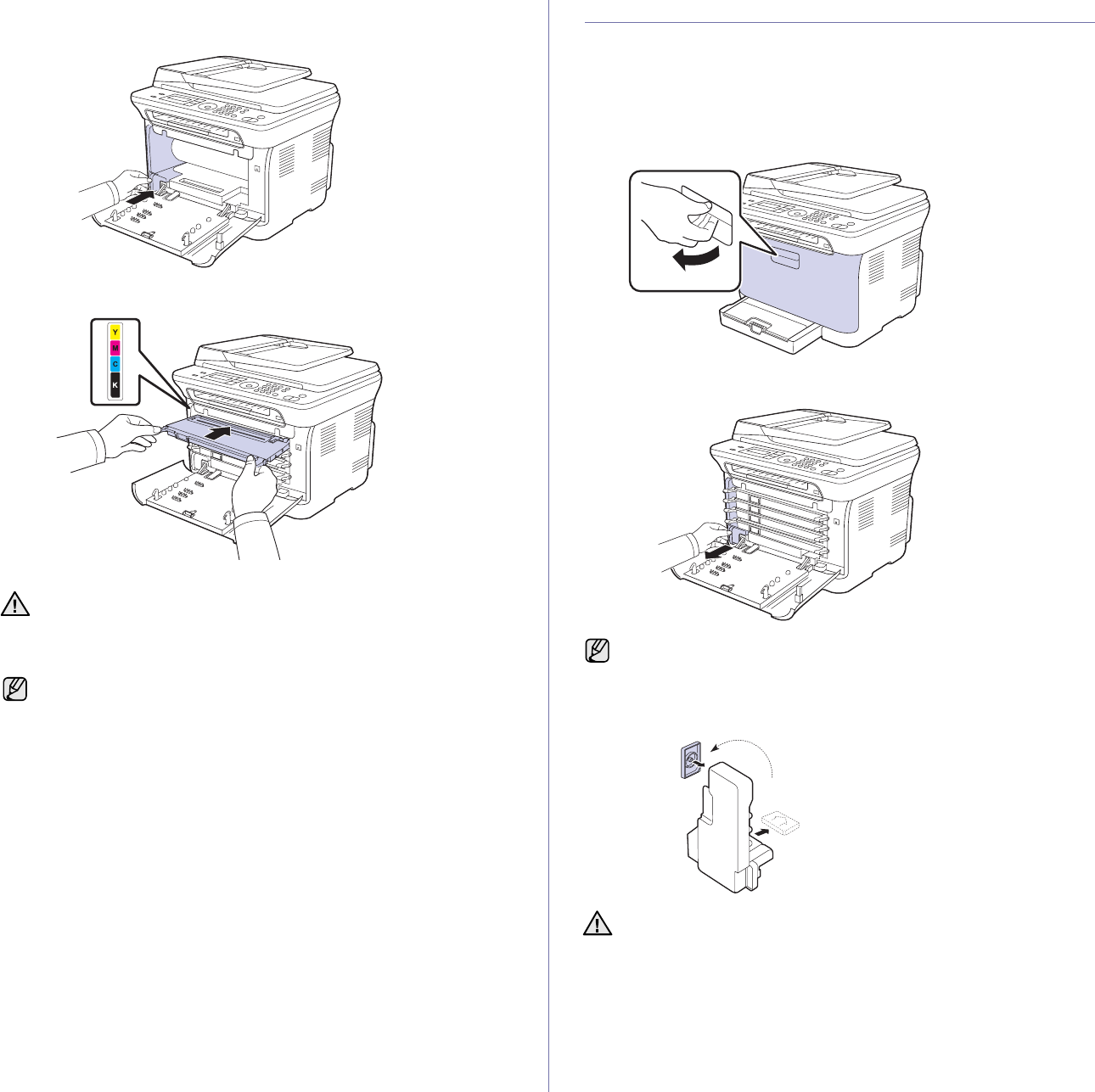 Y
M
C
K