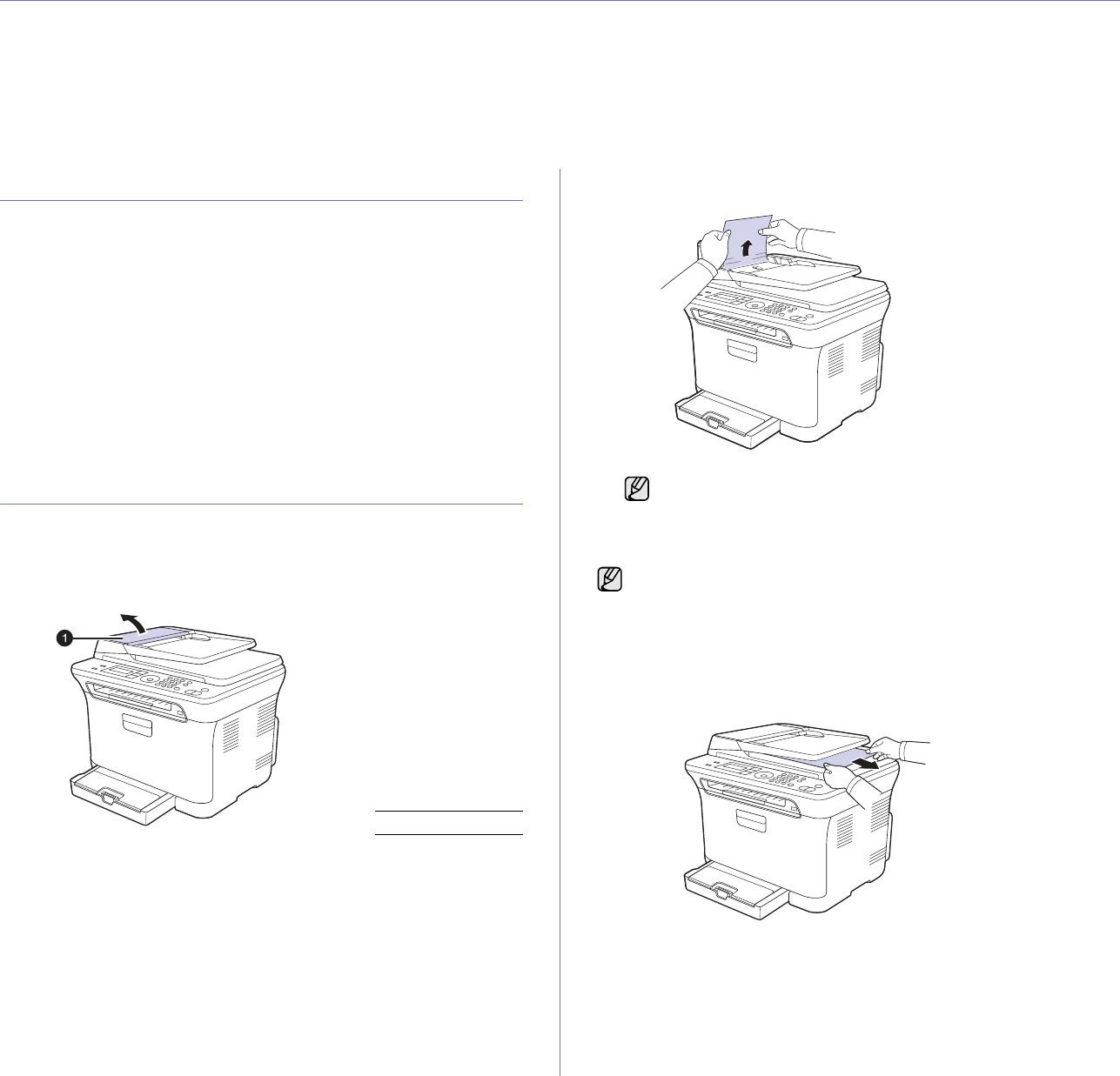 1