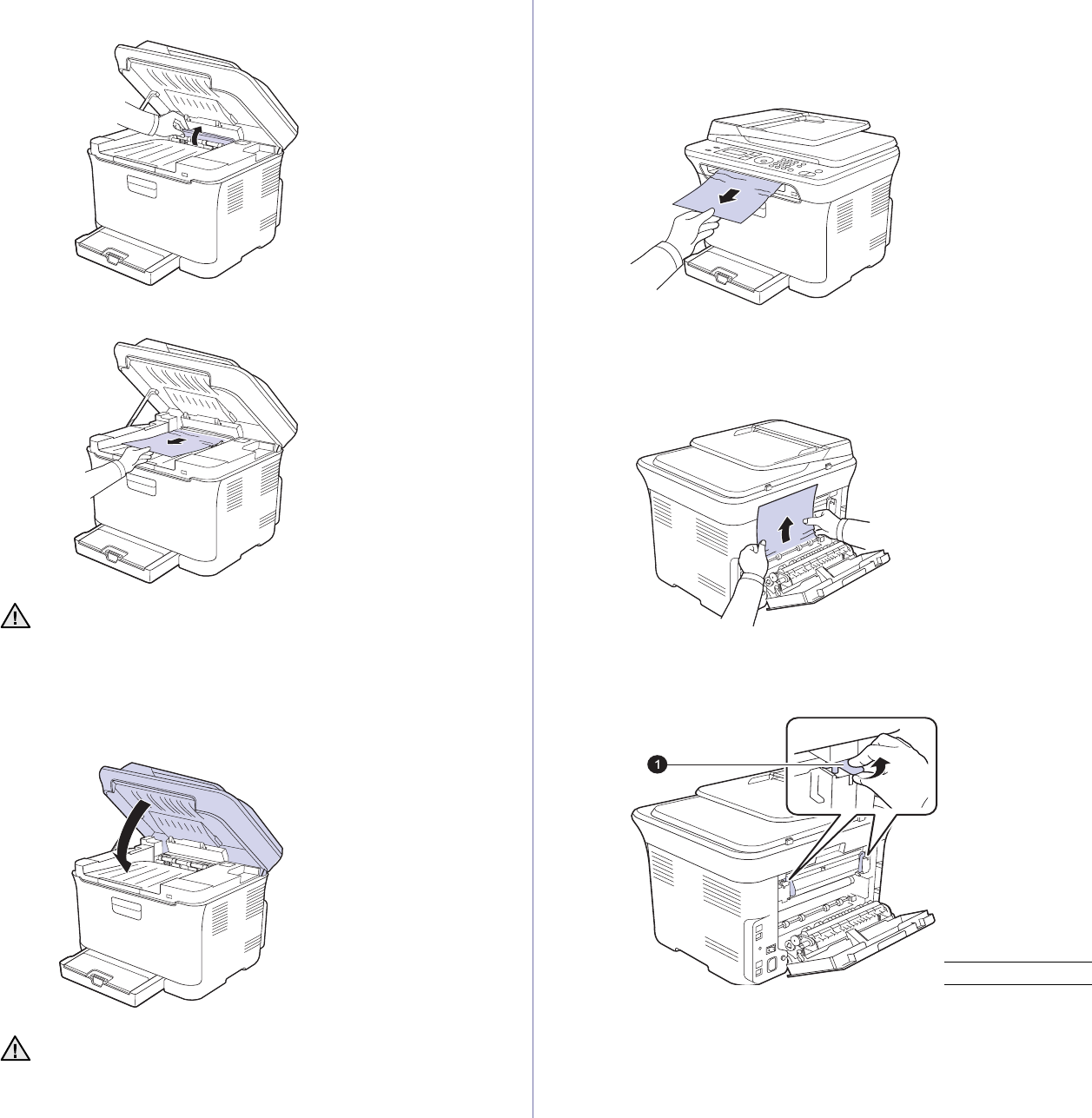 1