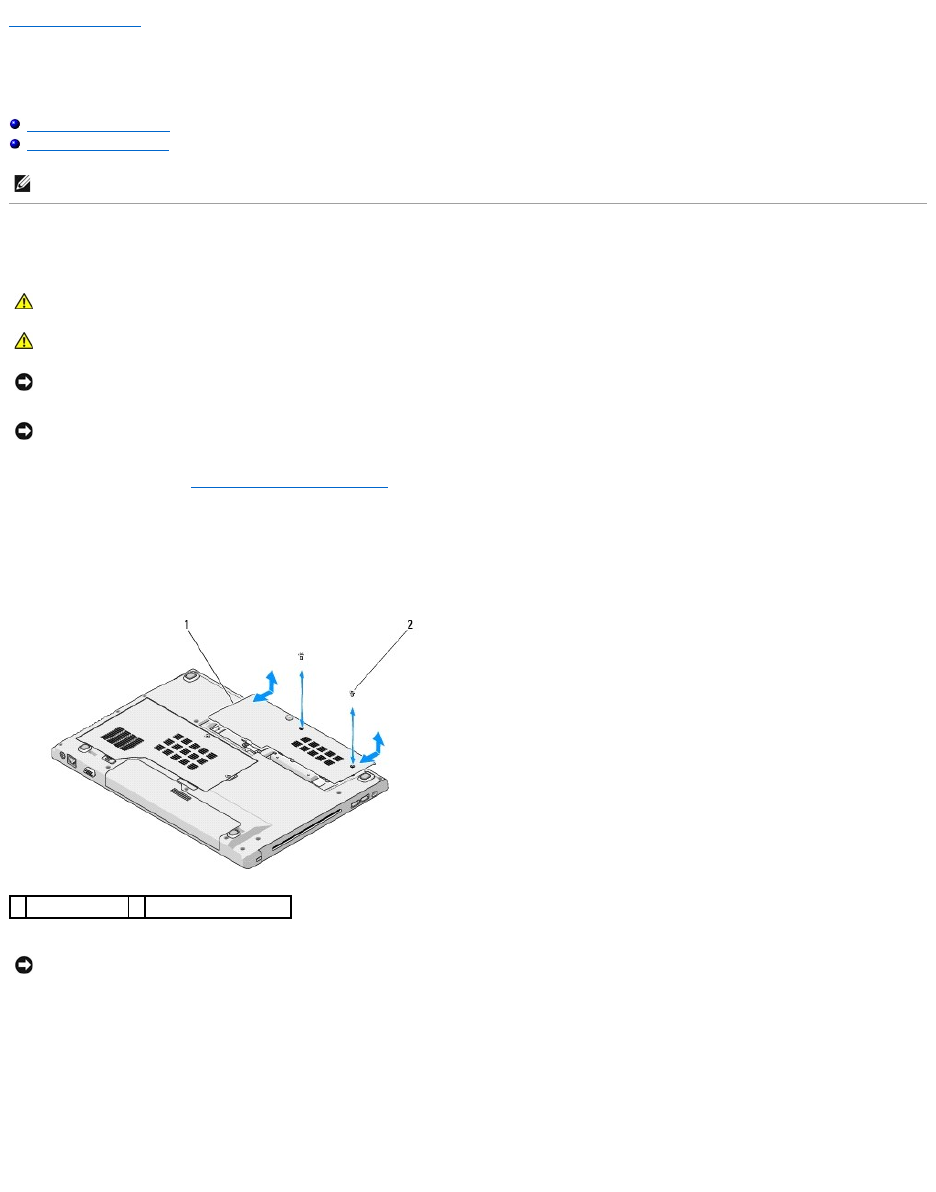 1

2