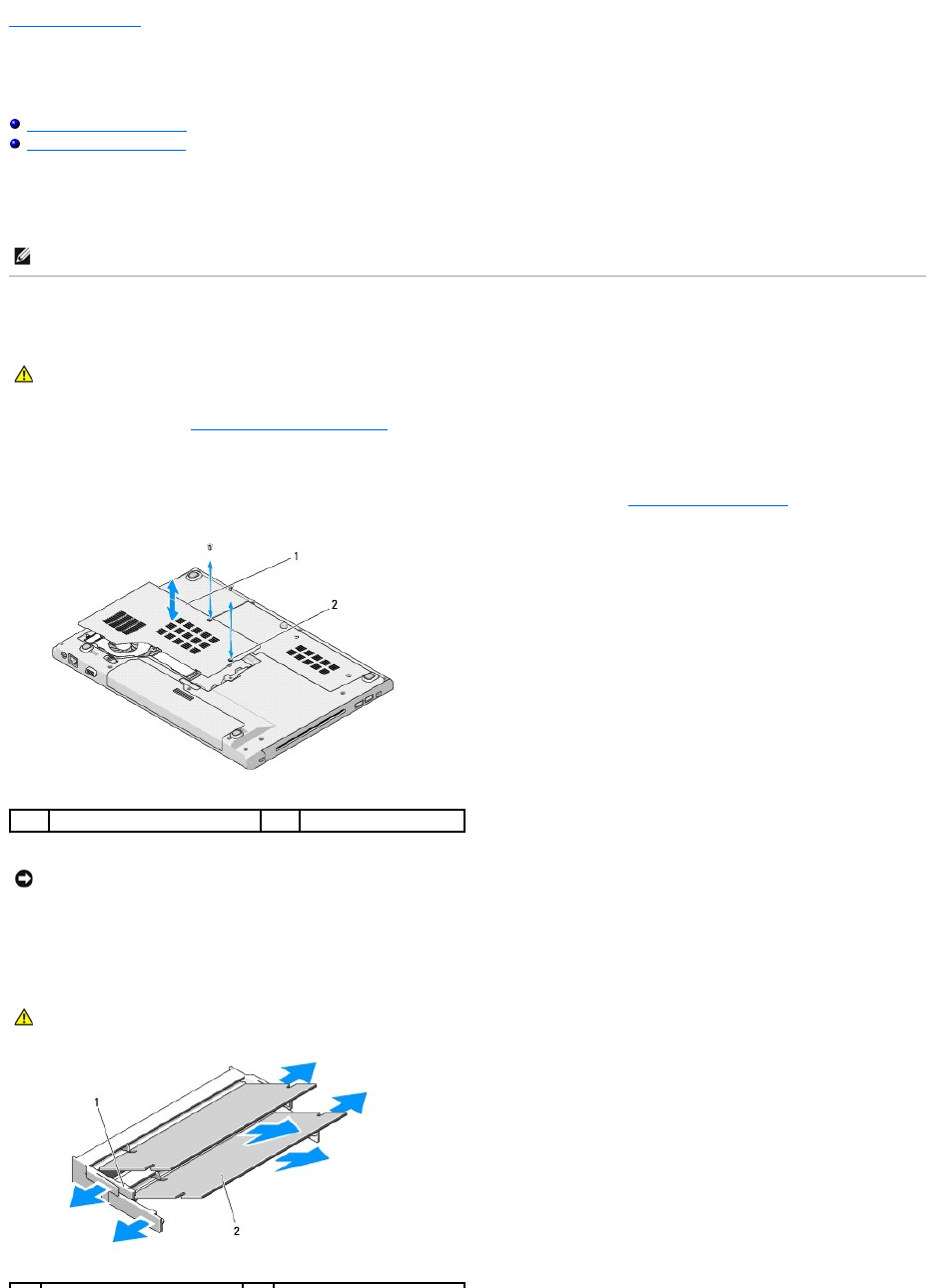 1

2

1

2