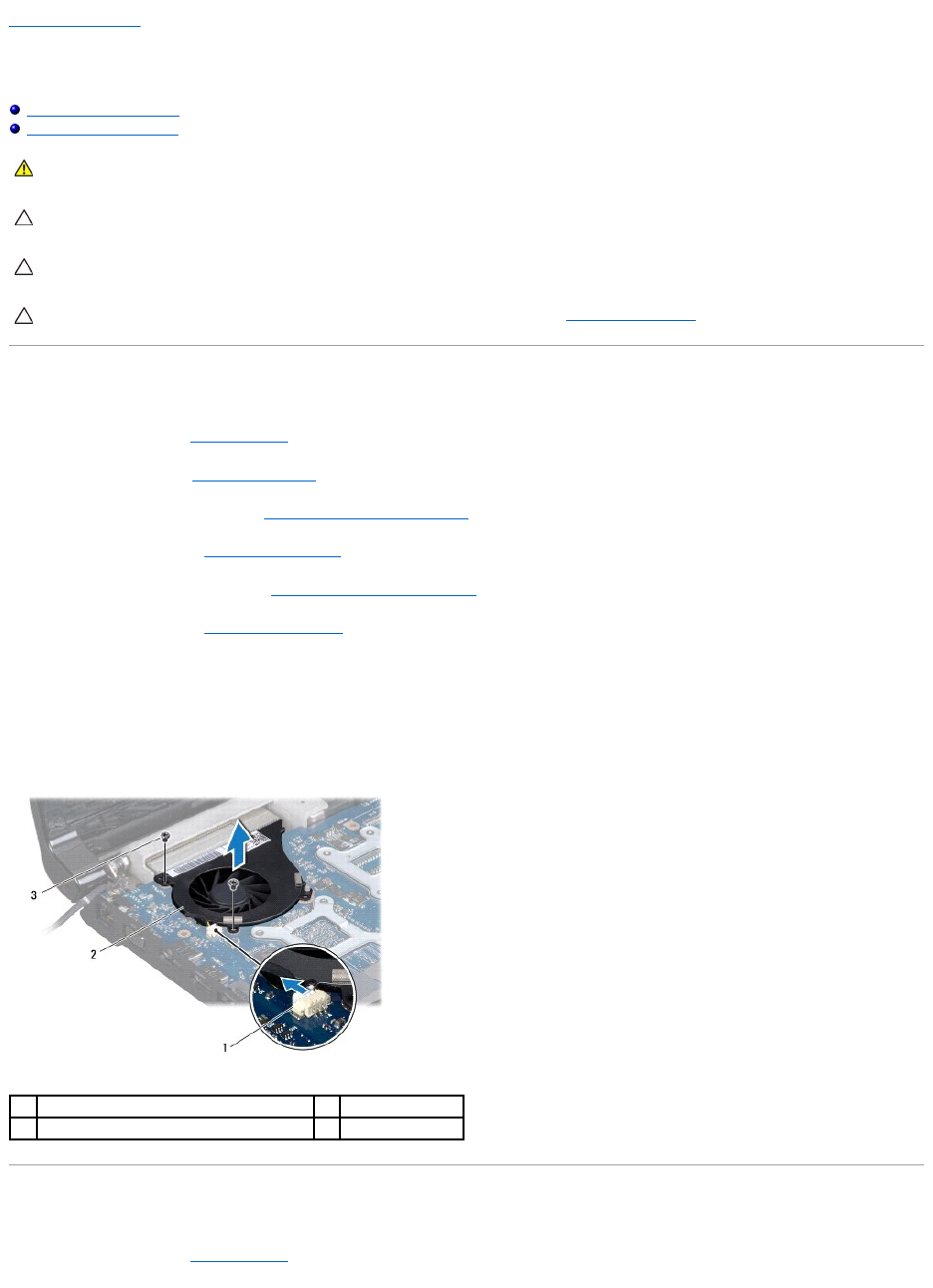 3

2

1