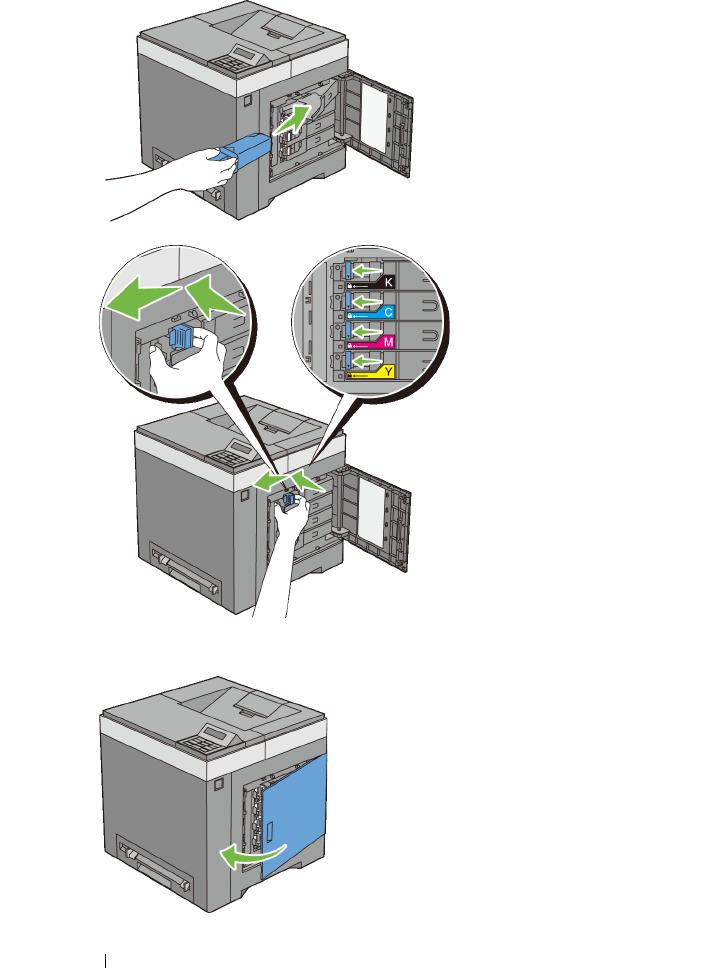 K
C
M
Y