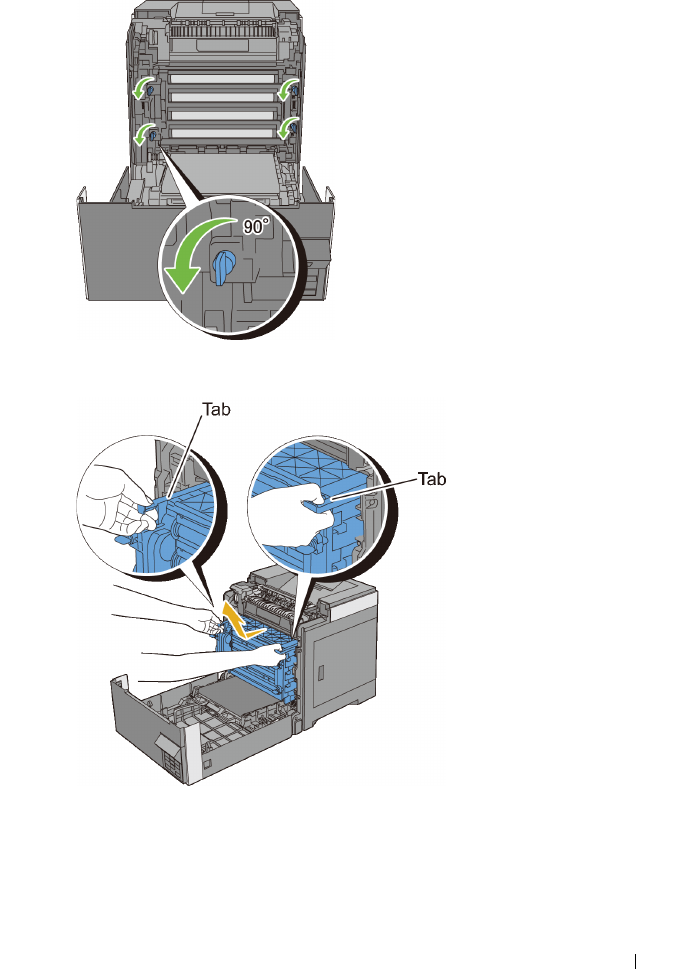 90°

Tab

Tab