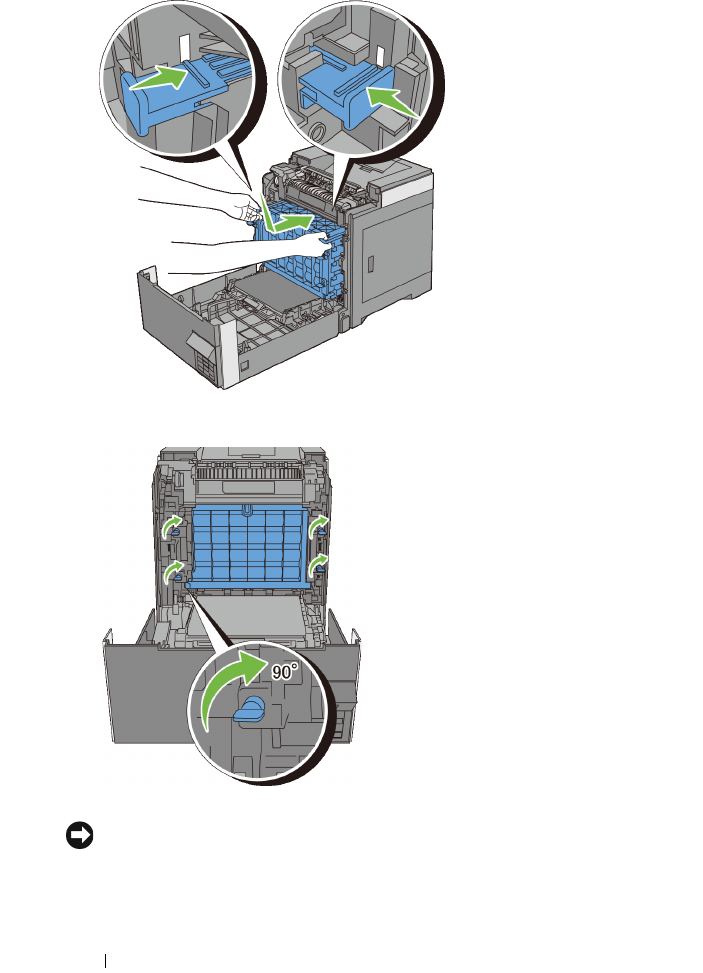 90°