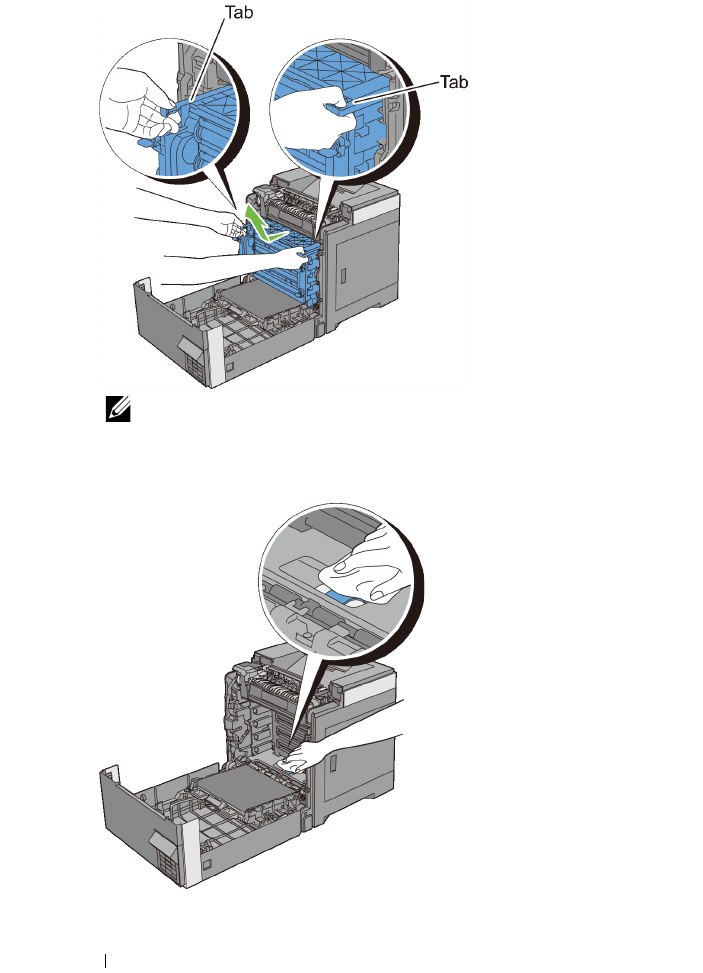 Tab

Tab