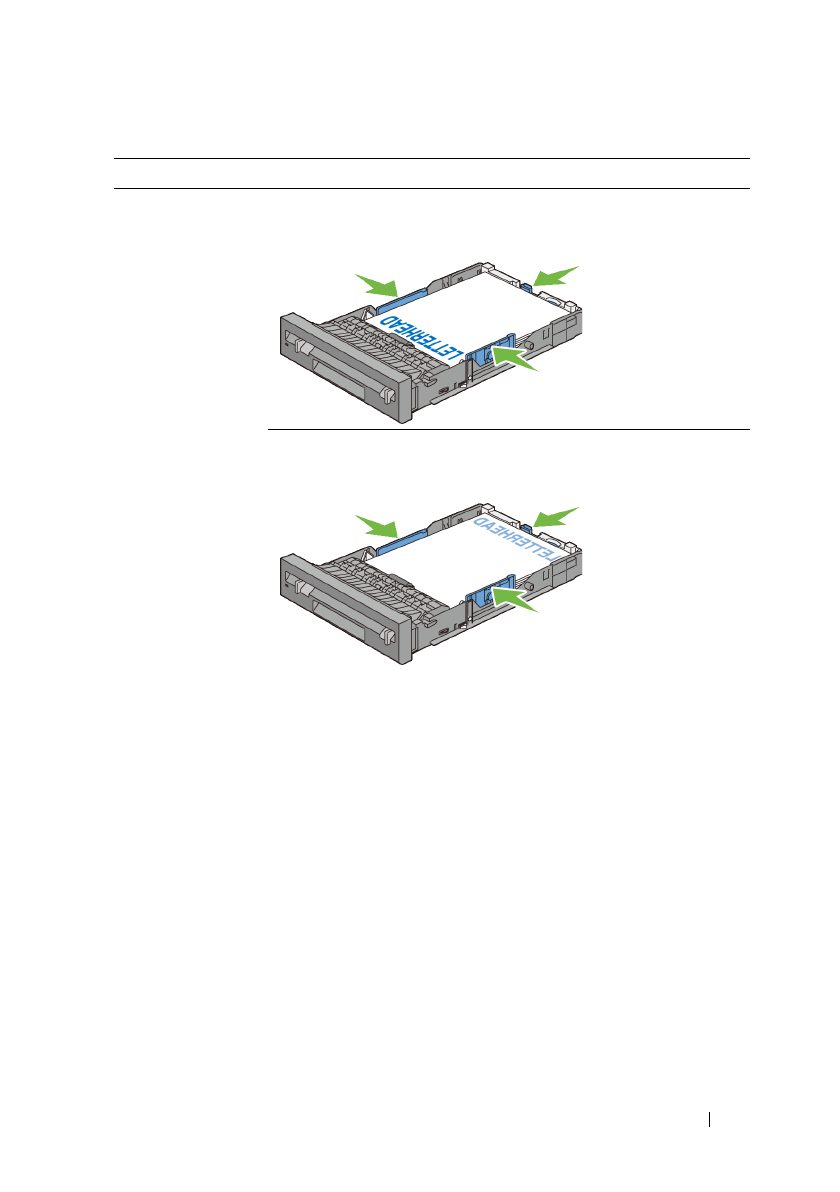 LETTERHEAD

LETTERHEAD