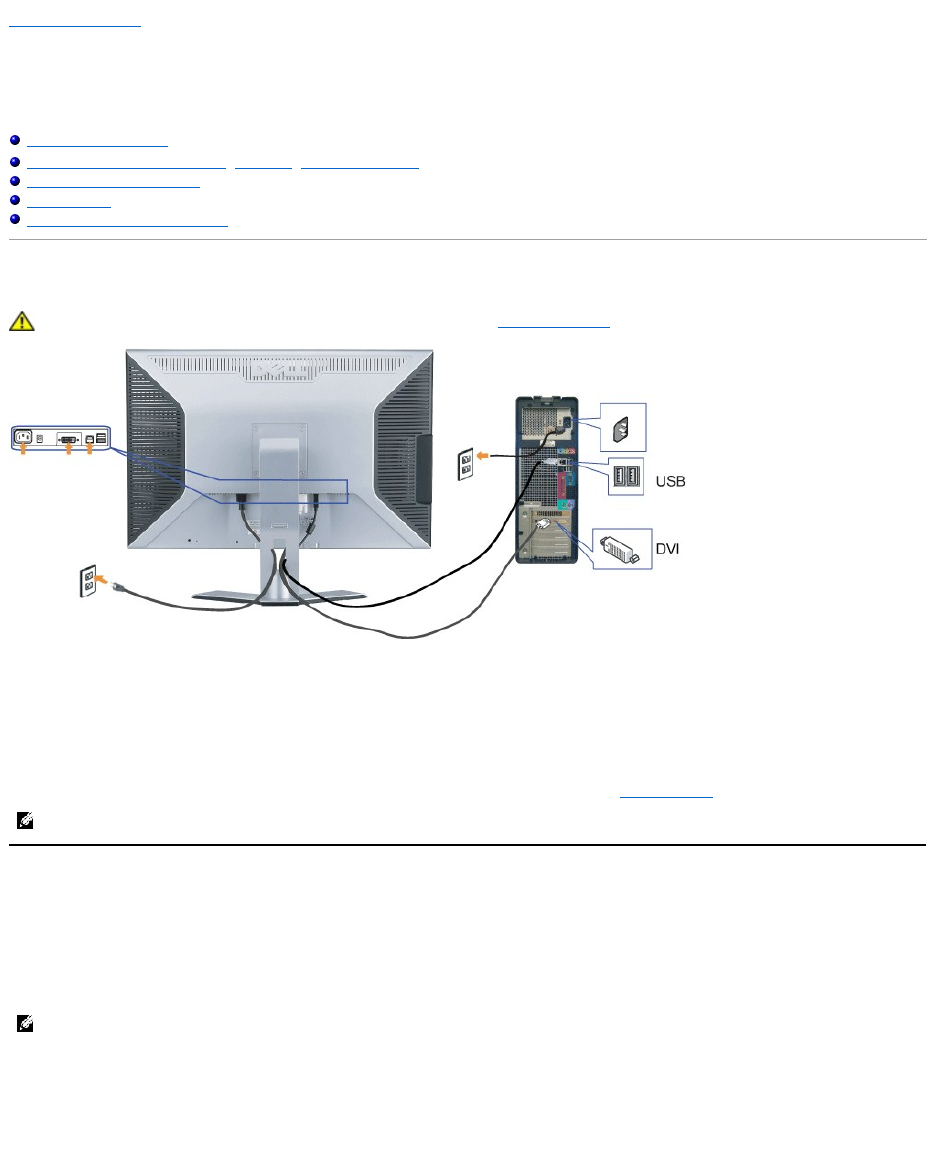 USB

DVI