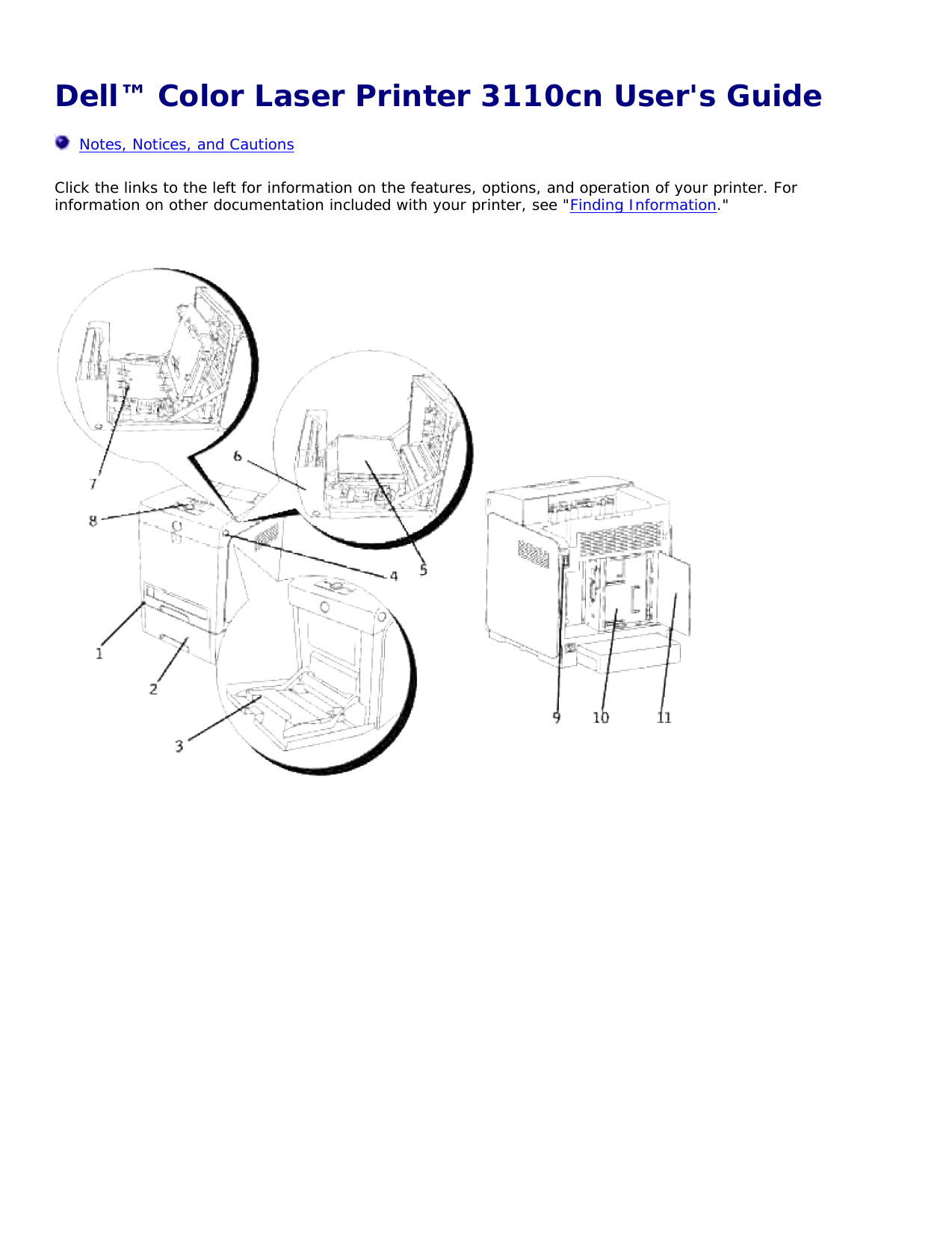 Dell™ Color Laser Printer 3110cn User's Guide

Notes, Notices, and Cautions

Click the links to the left for information on the features, options, and operation of your printer. For information on other documentation included with your printer, see "Finding Information."

7
6
8
4
5
1
2
3
9
10
11