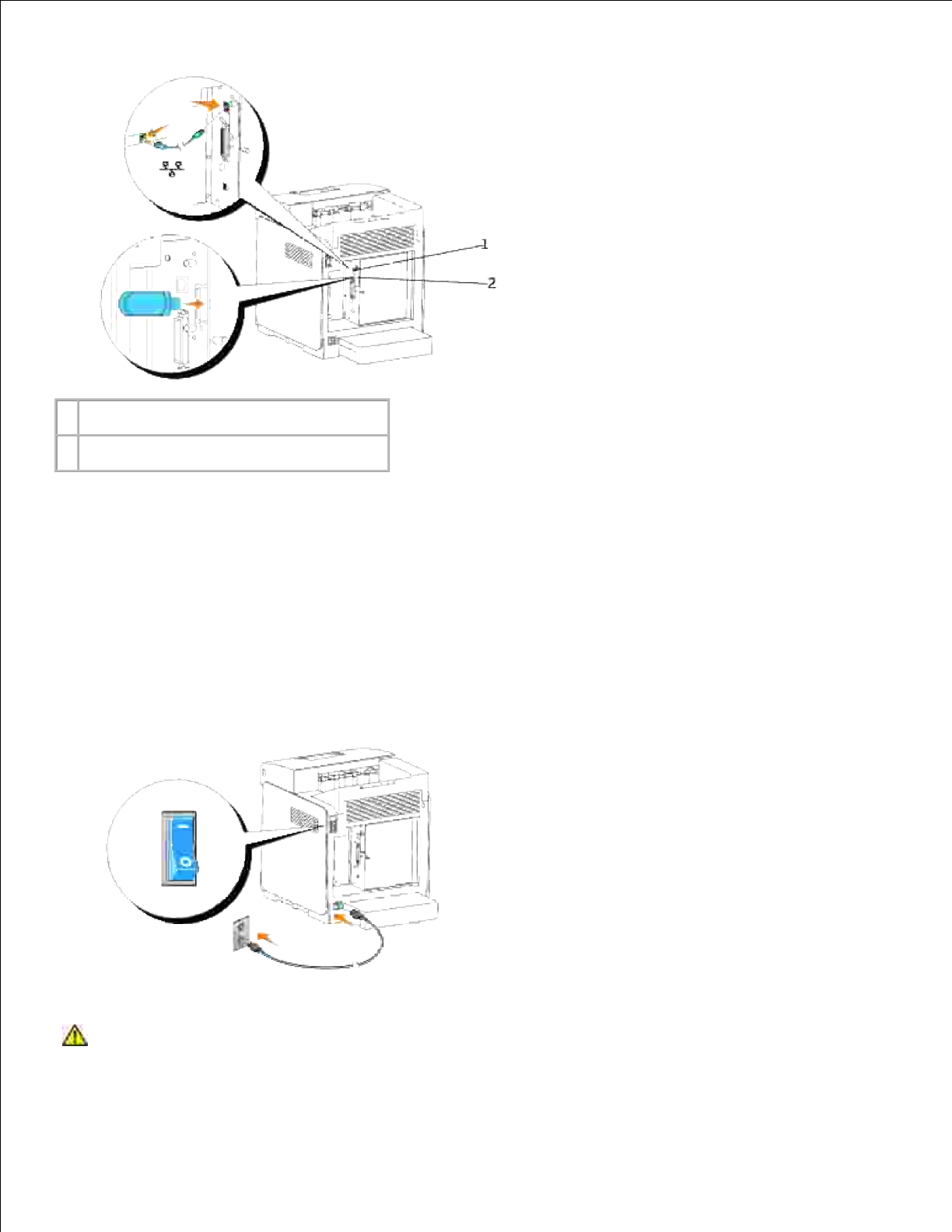 1

2