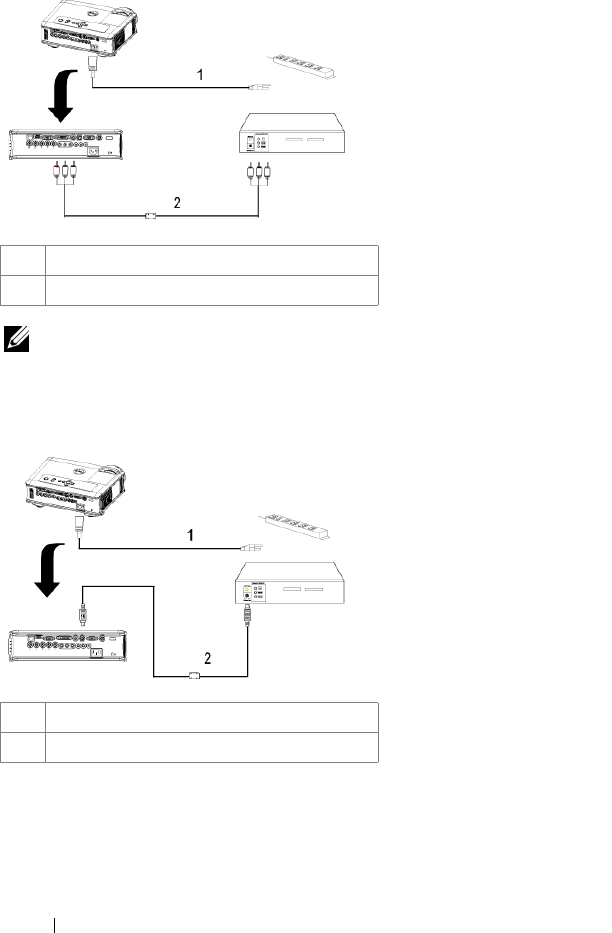 1

2

1

2