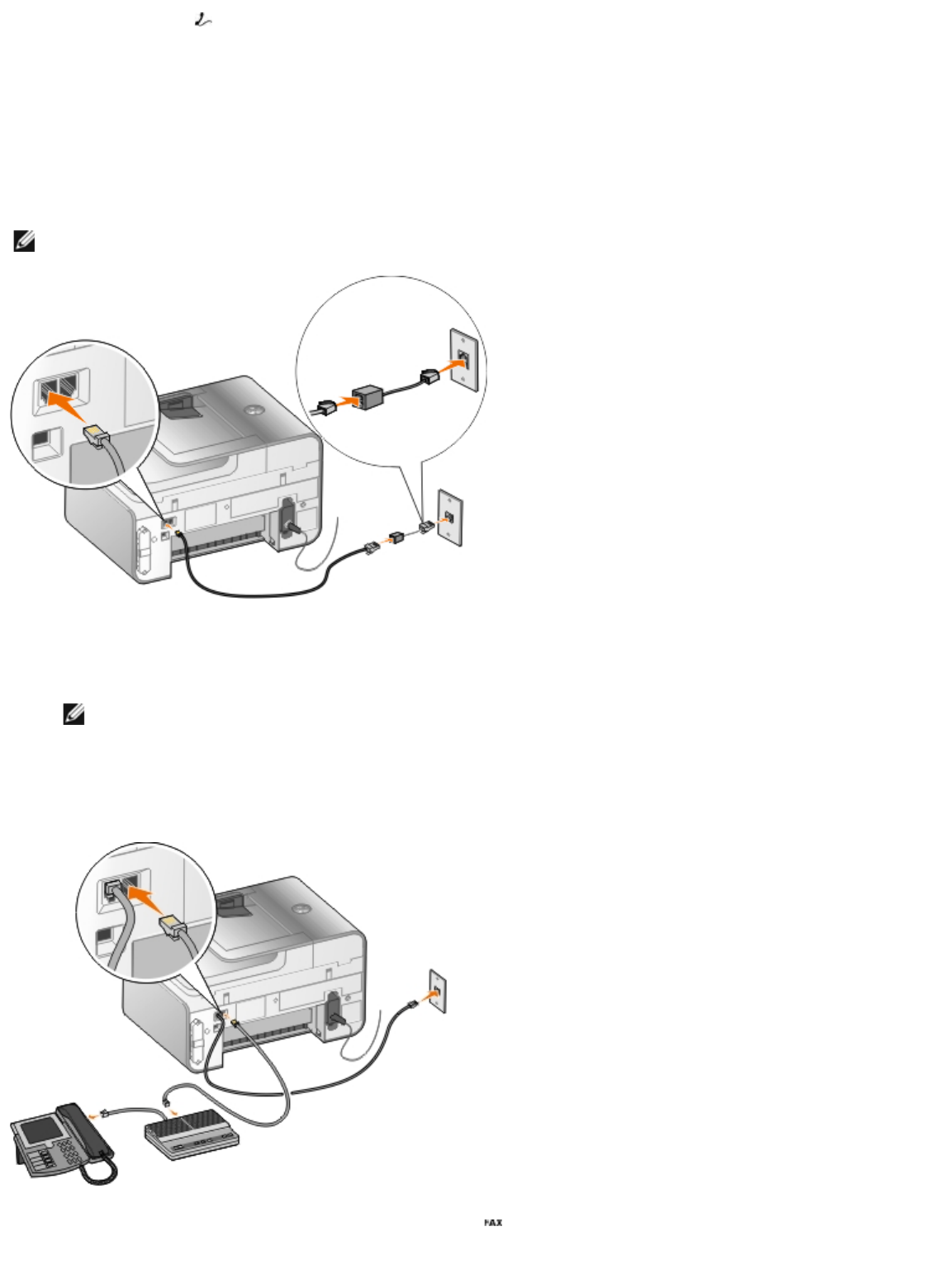 FAX