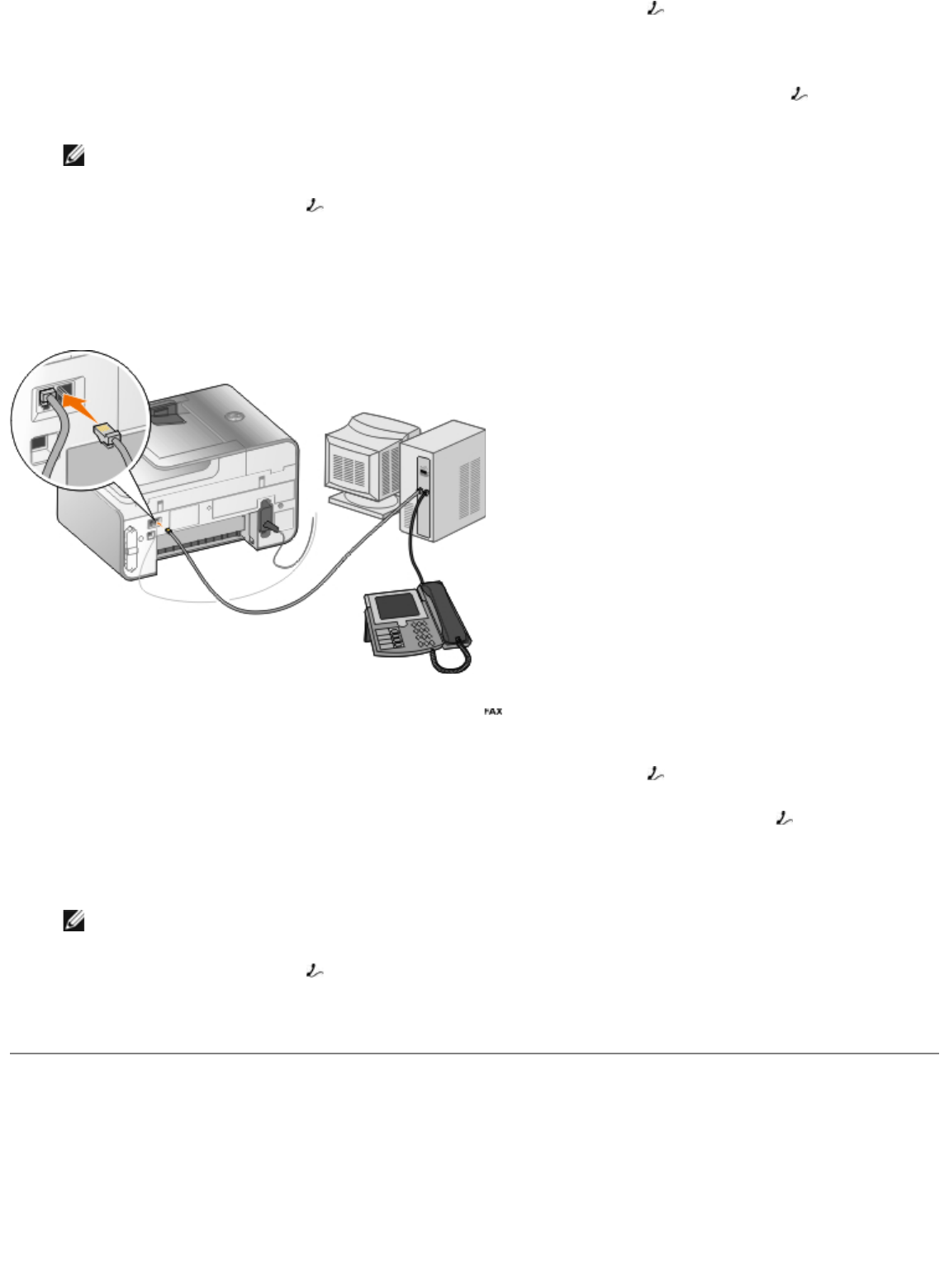 FAX