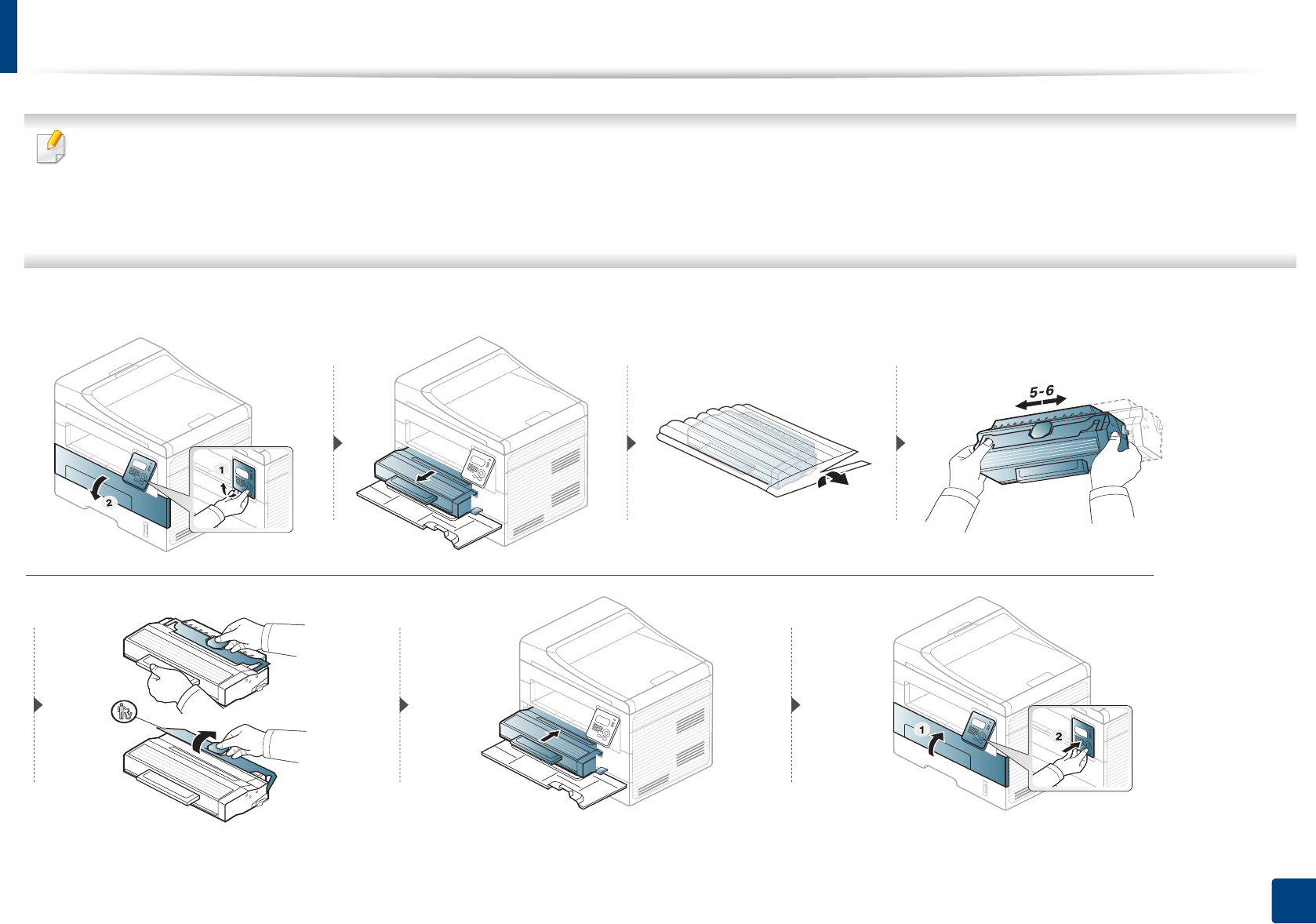 1

2

5-6

1

2