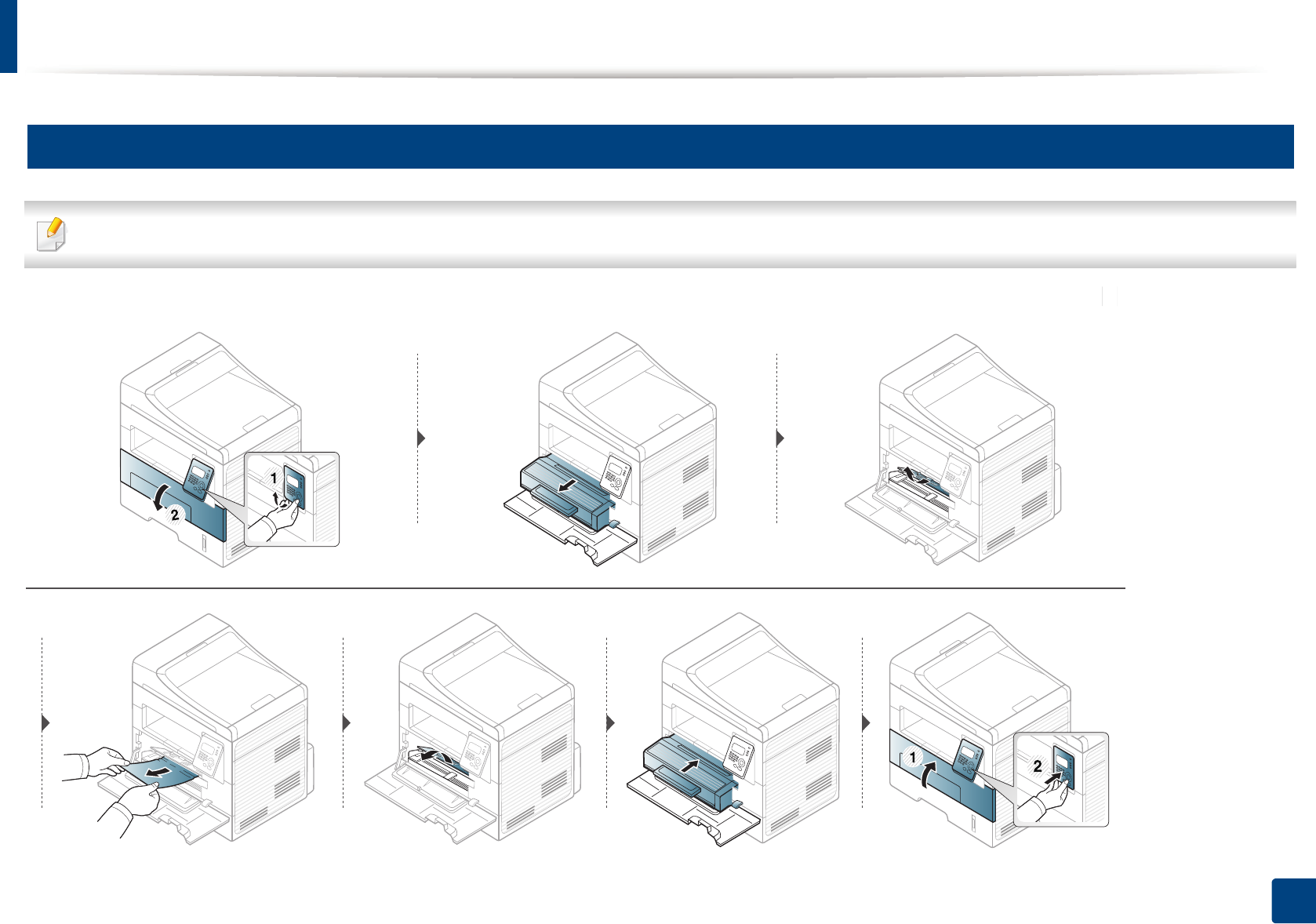 1
2
1
2