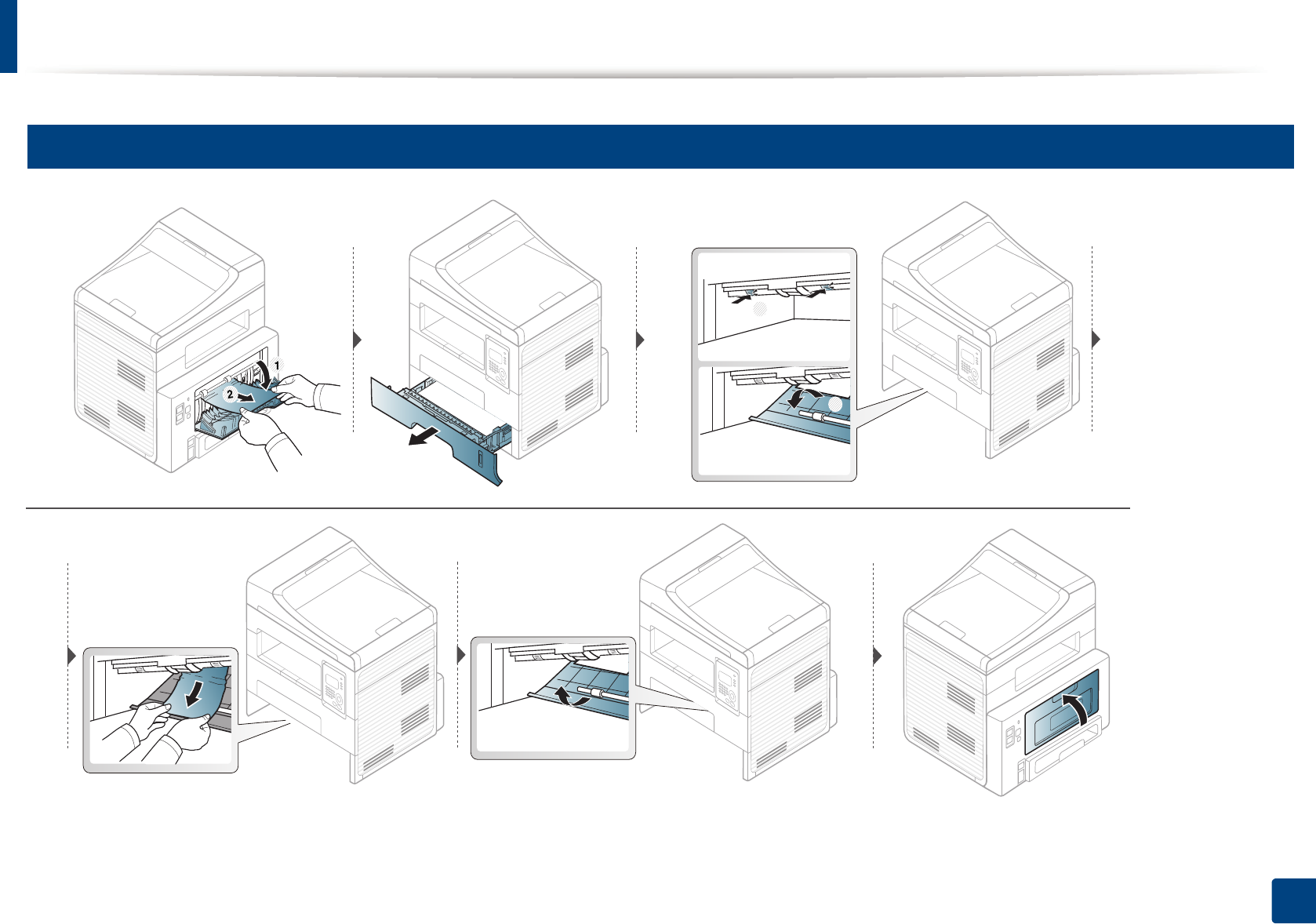 1

2