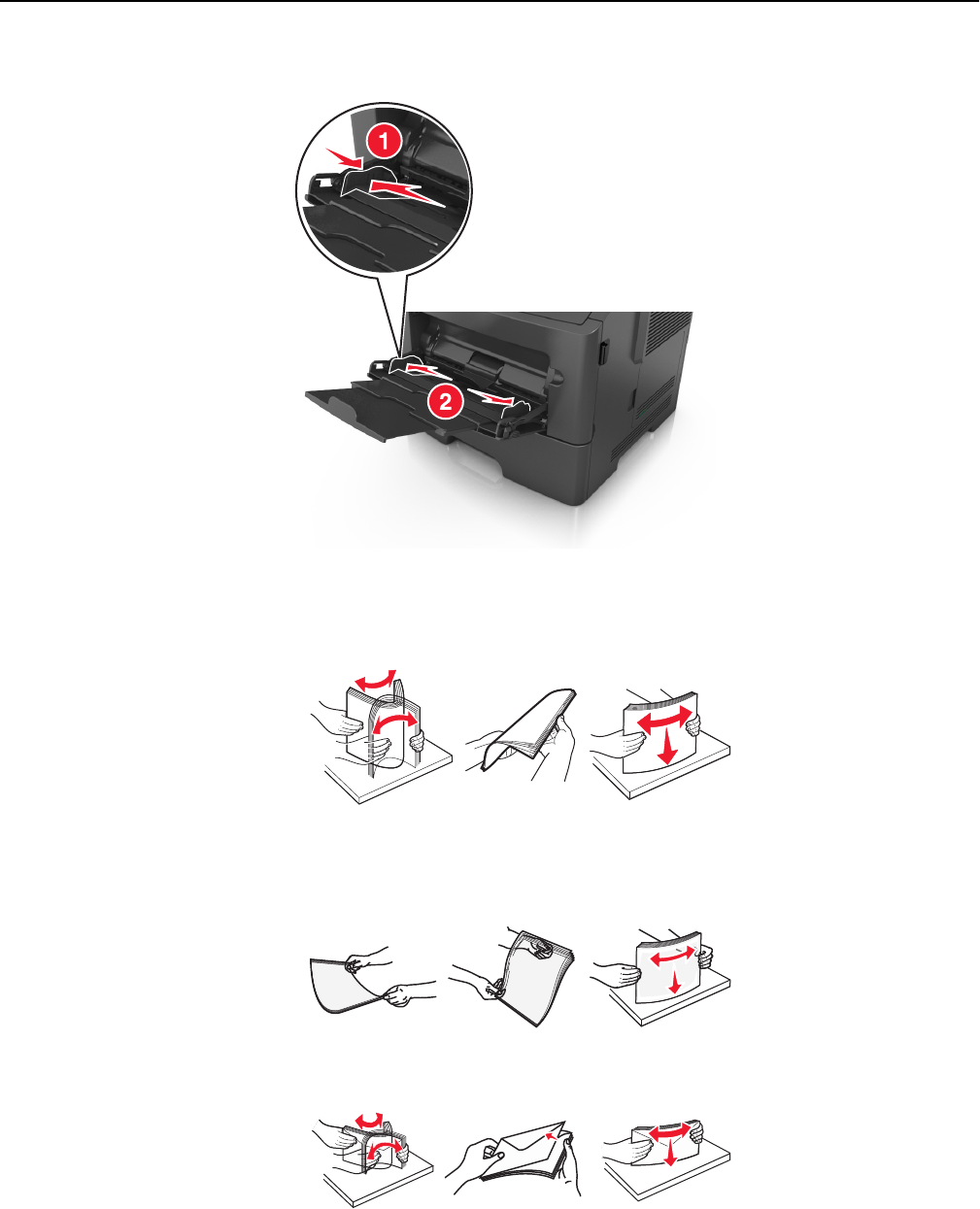 1

2