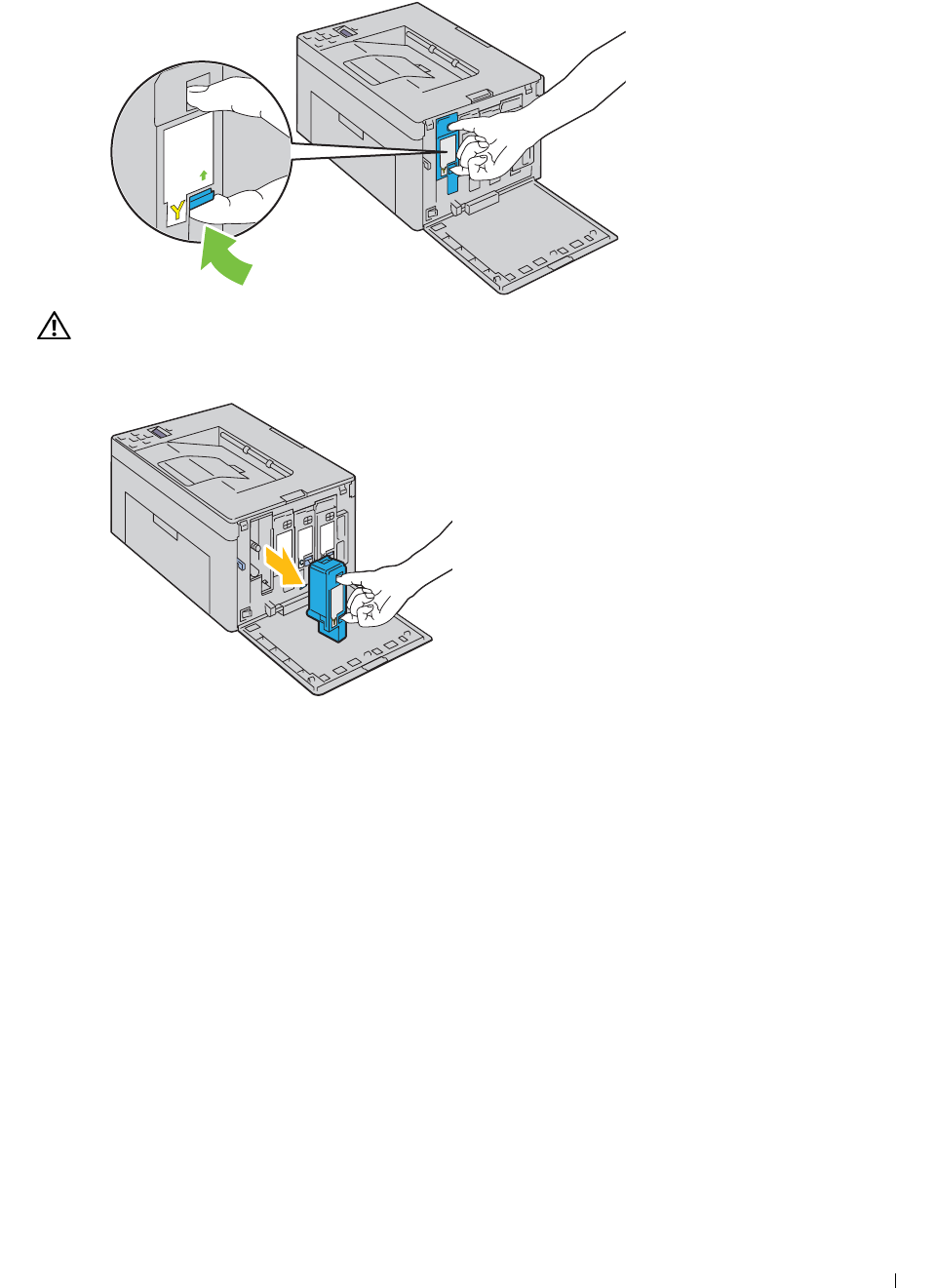 Y