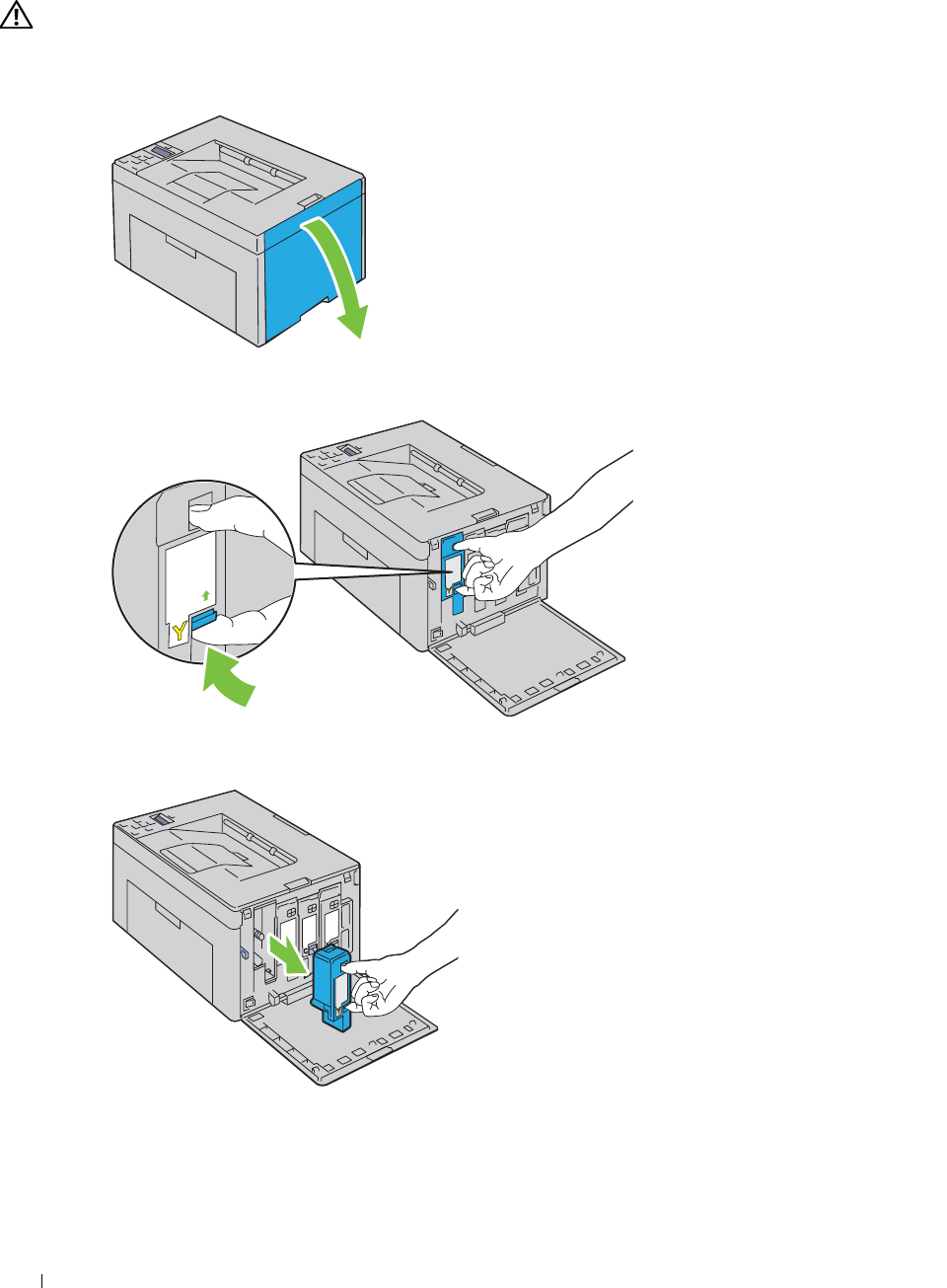 Y