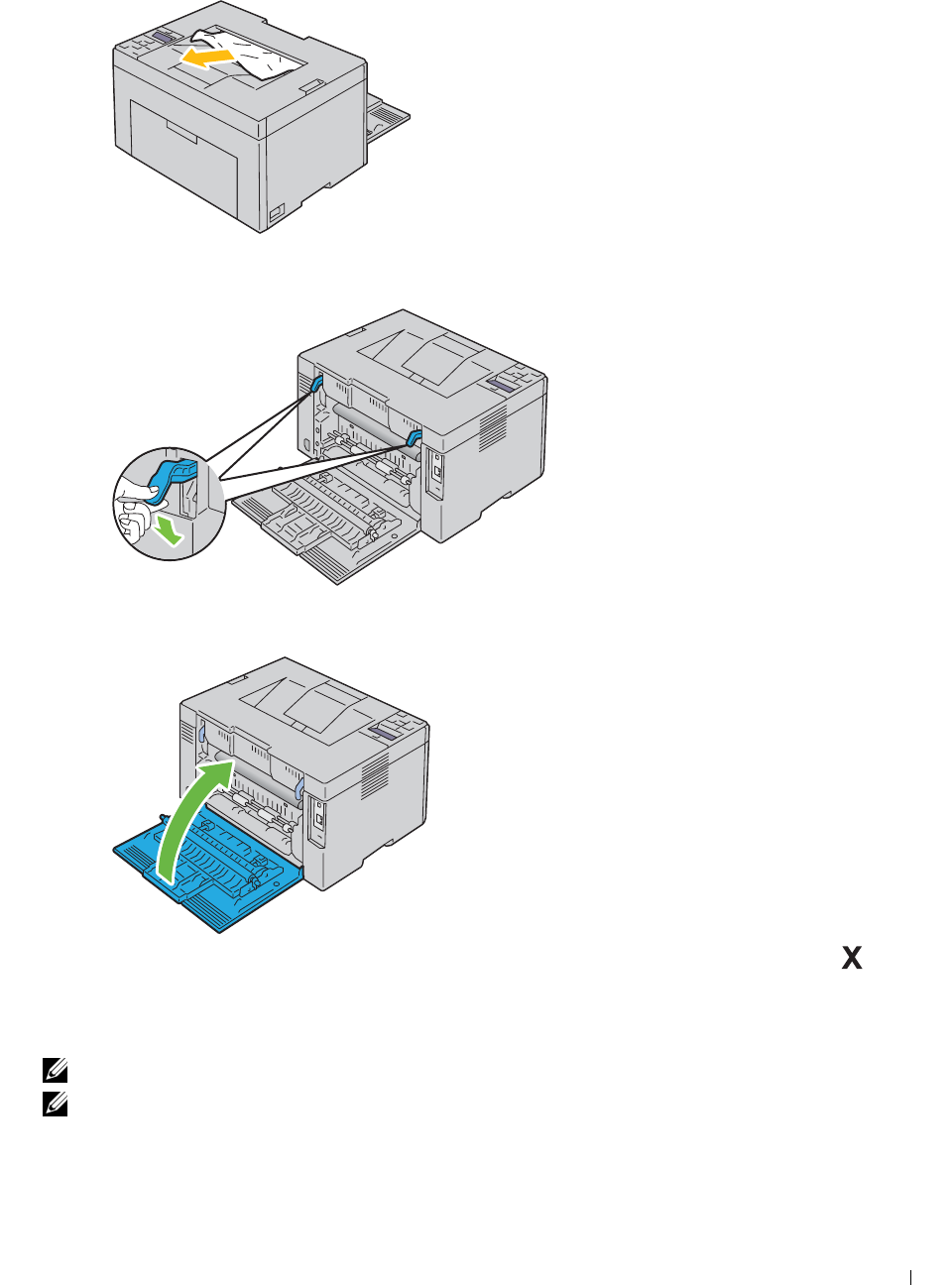 X