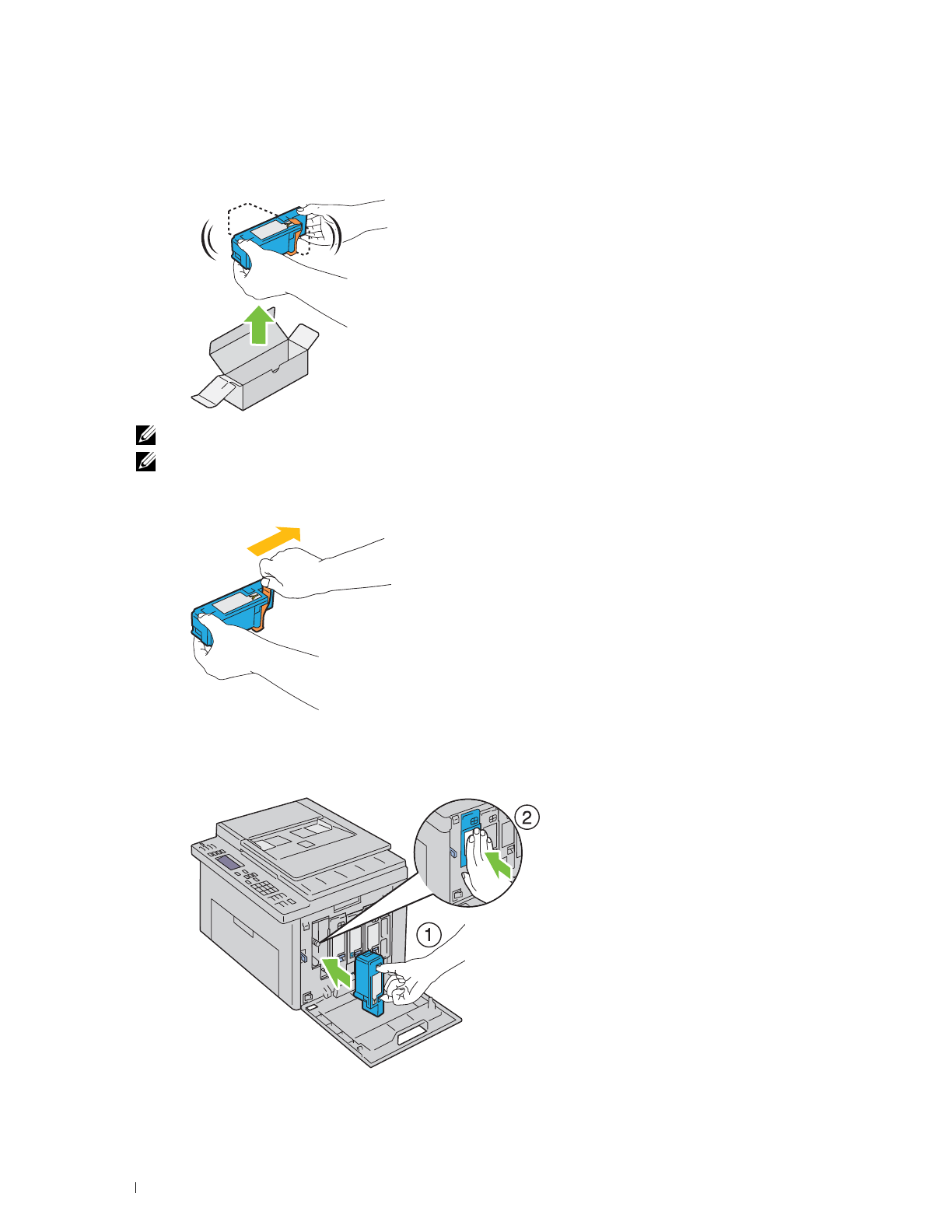 2

1