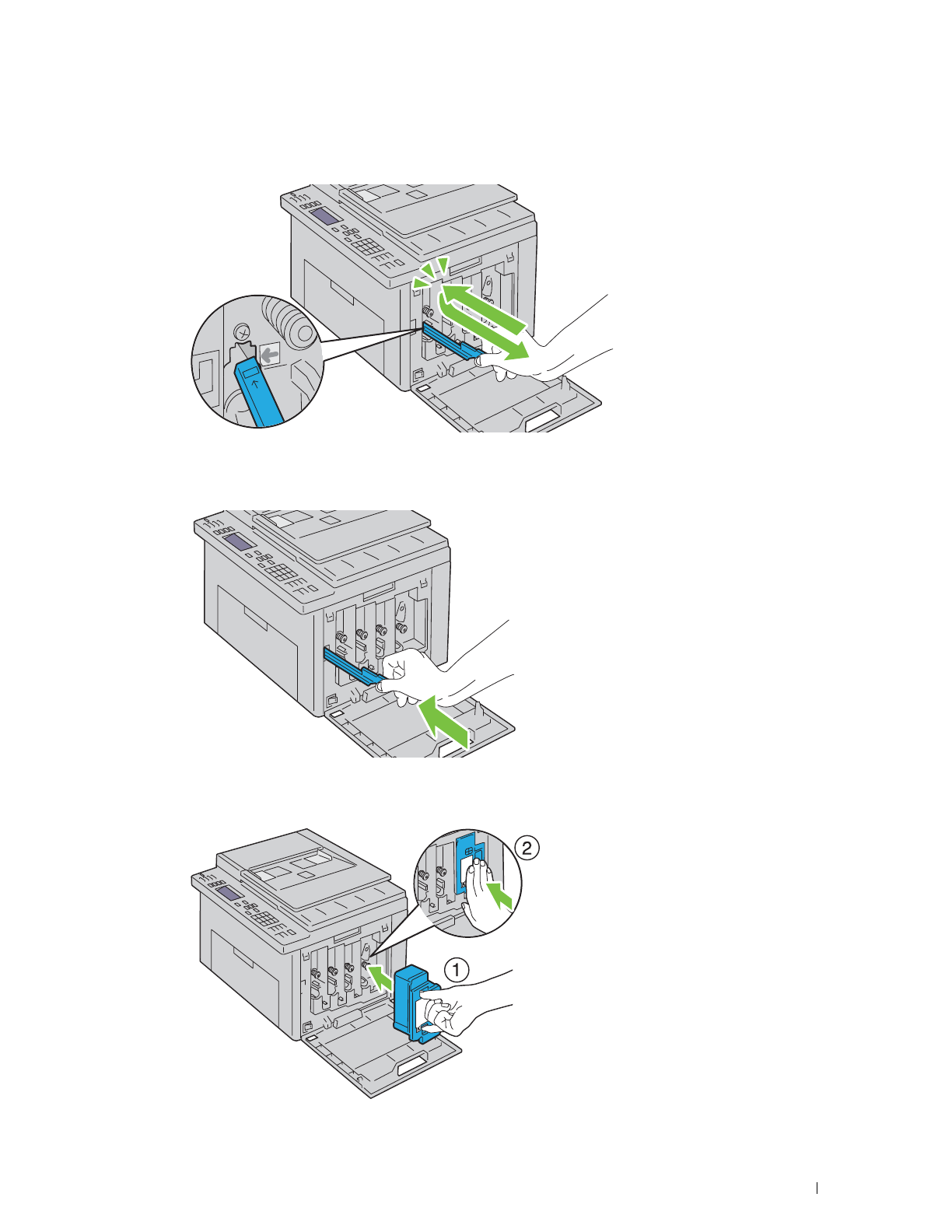 2

1