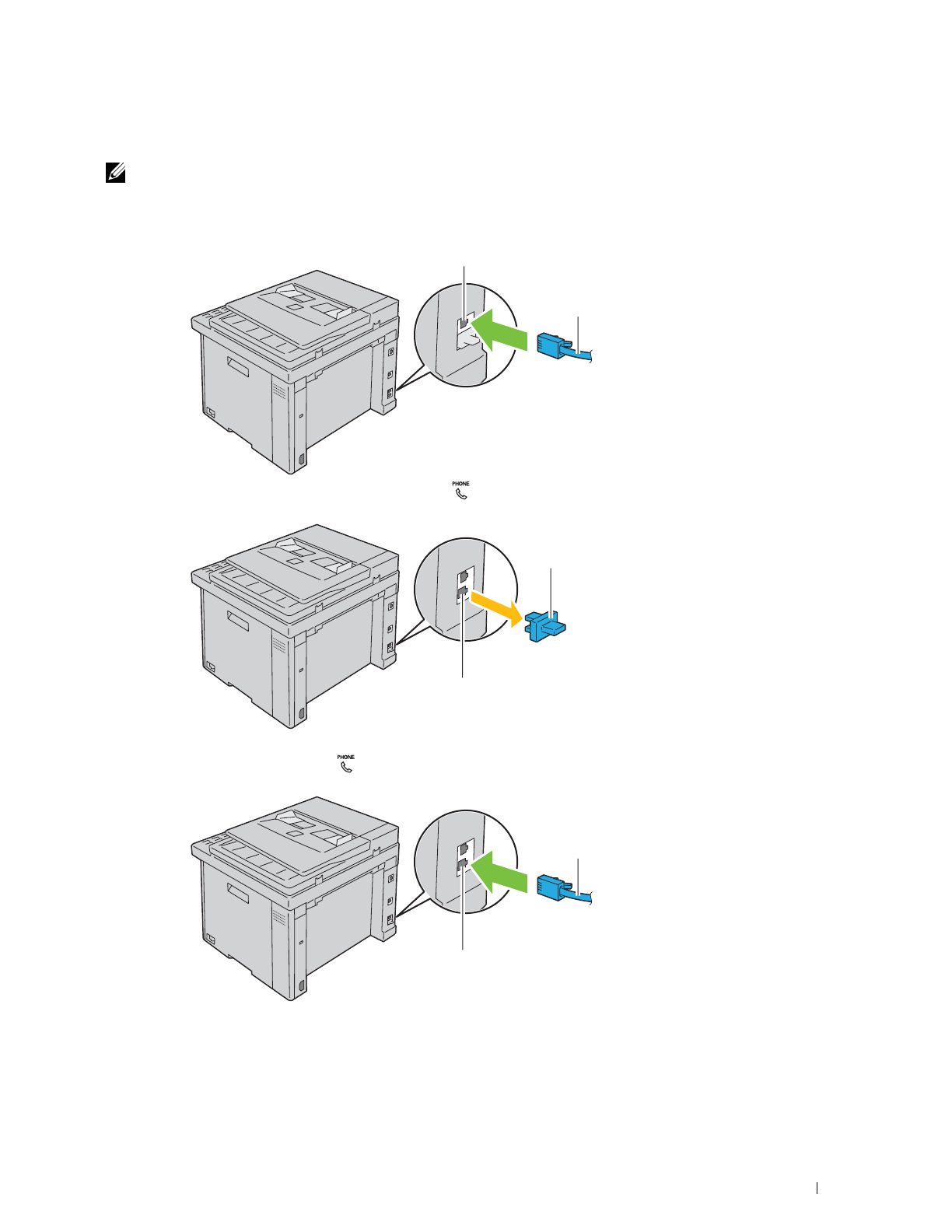 PHONE

PHONE