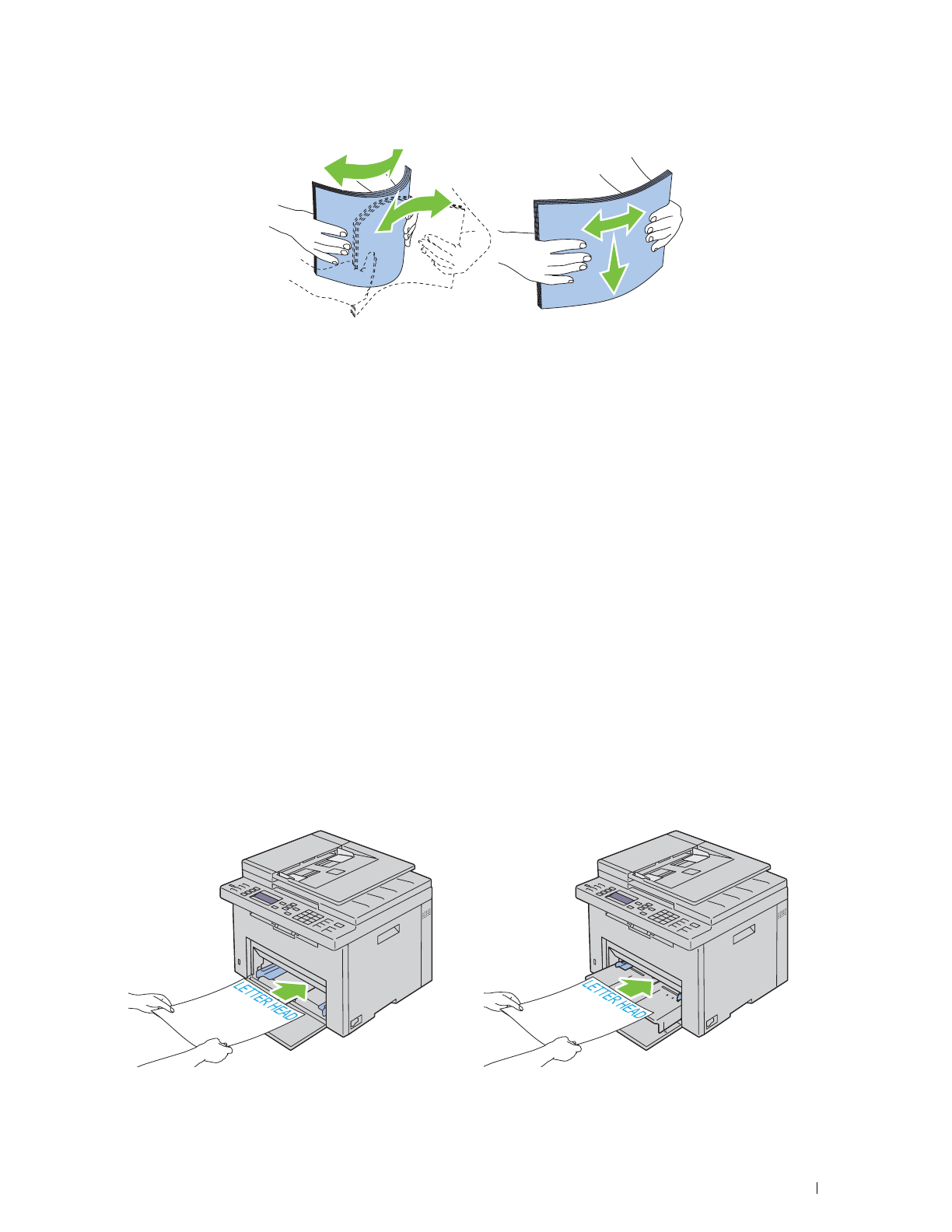 LETTER HEAD

LETTER HEAD