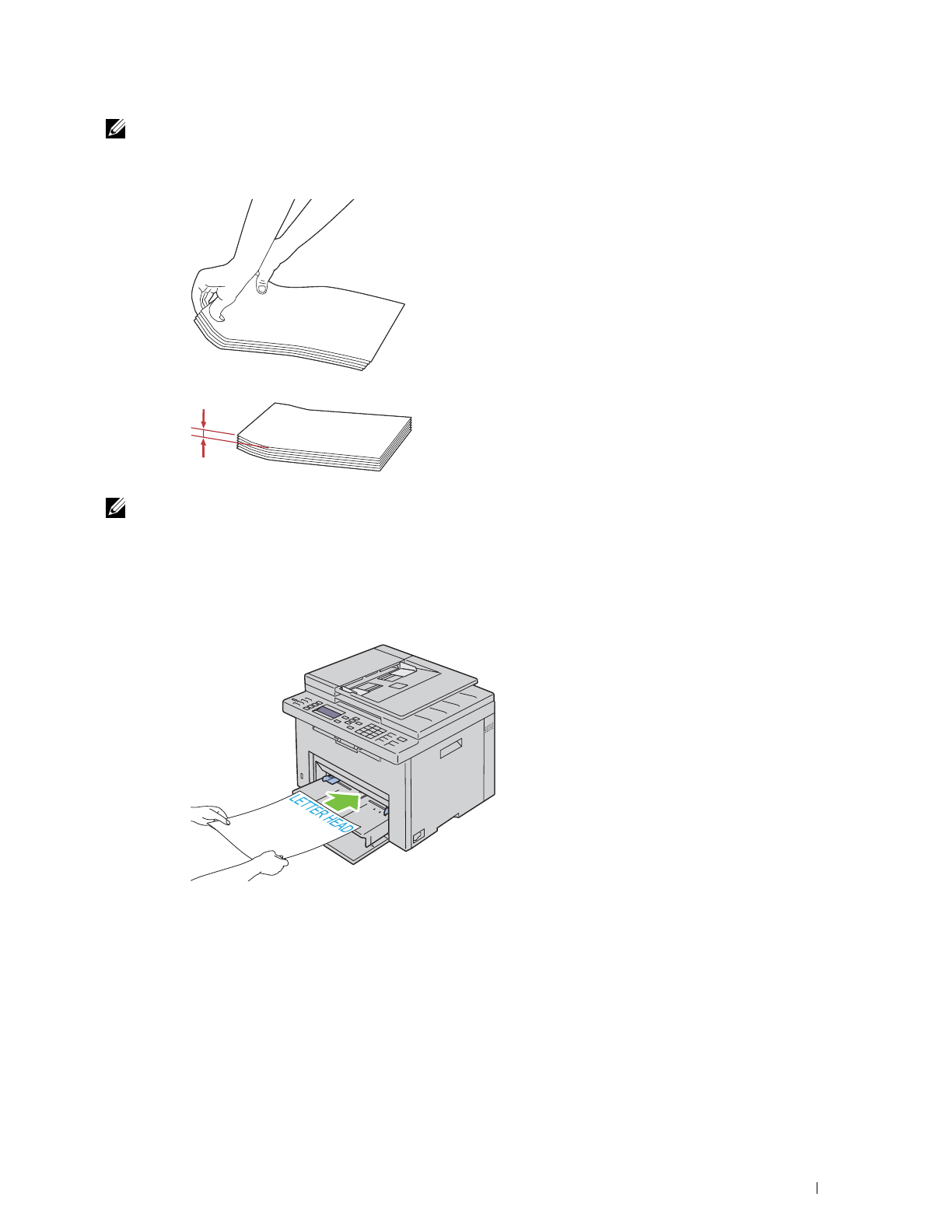 LETTER HEAD