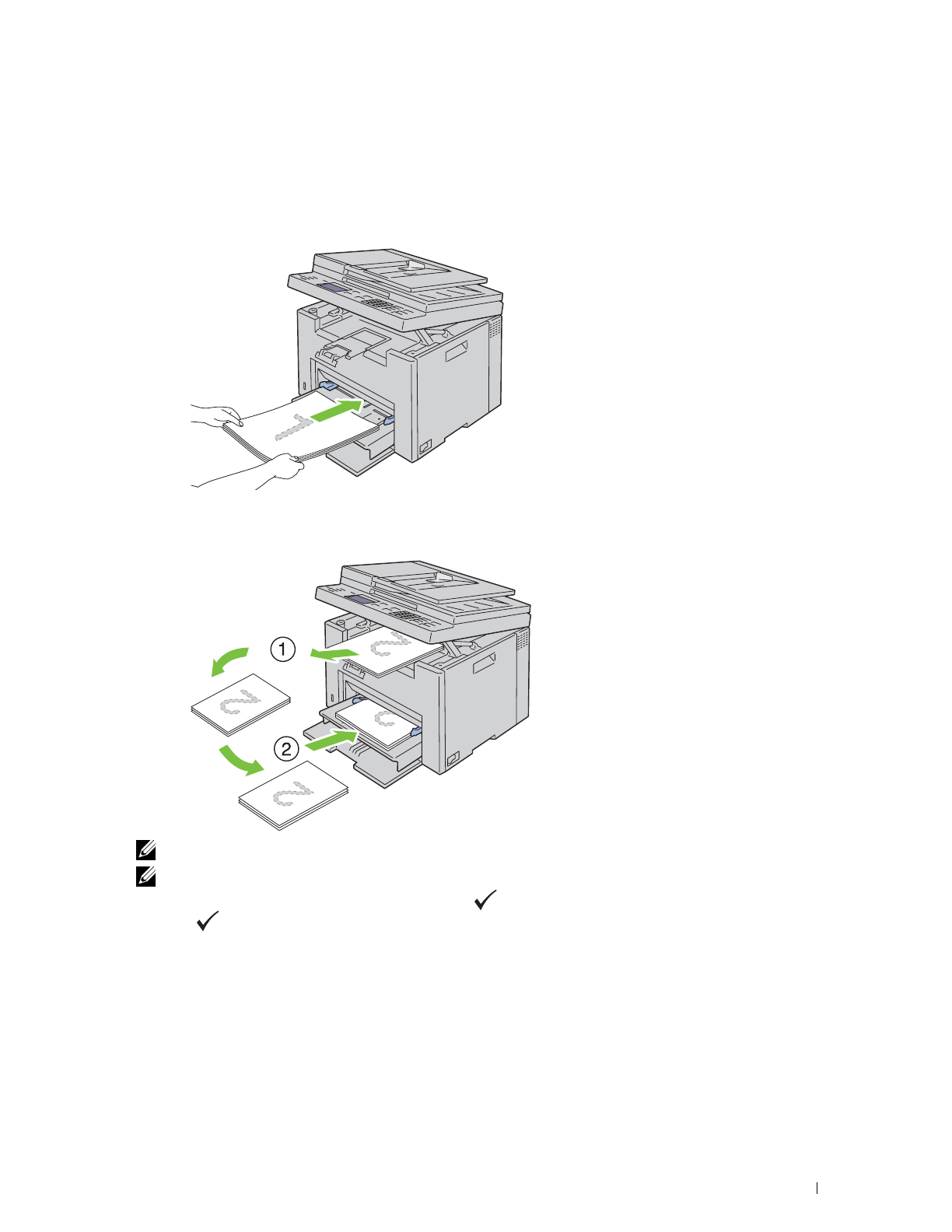 1

2