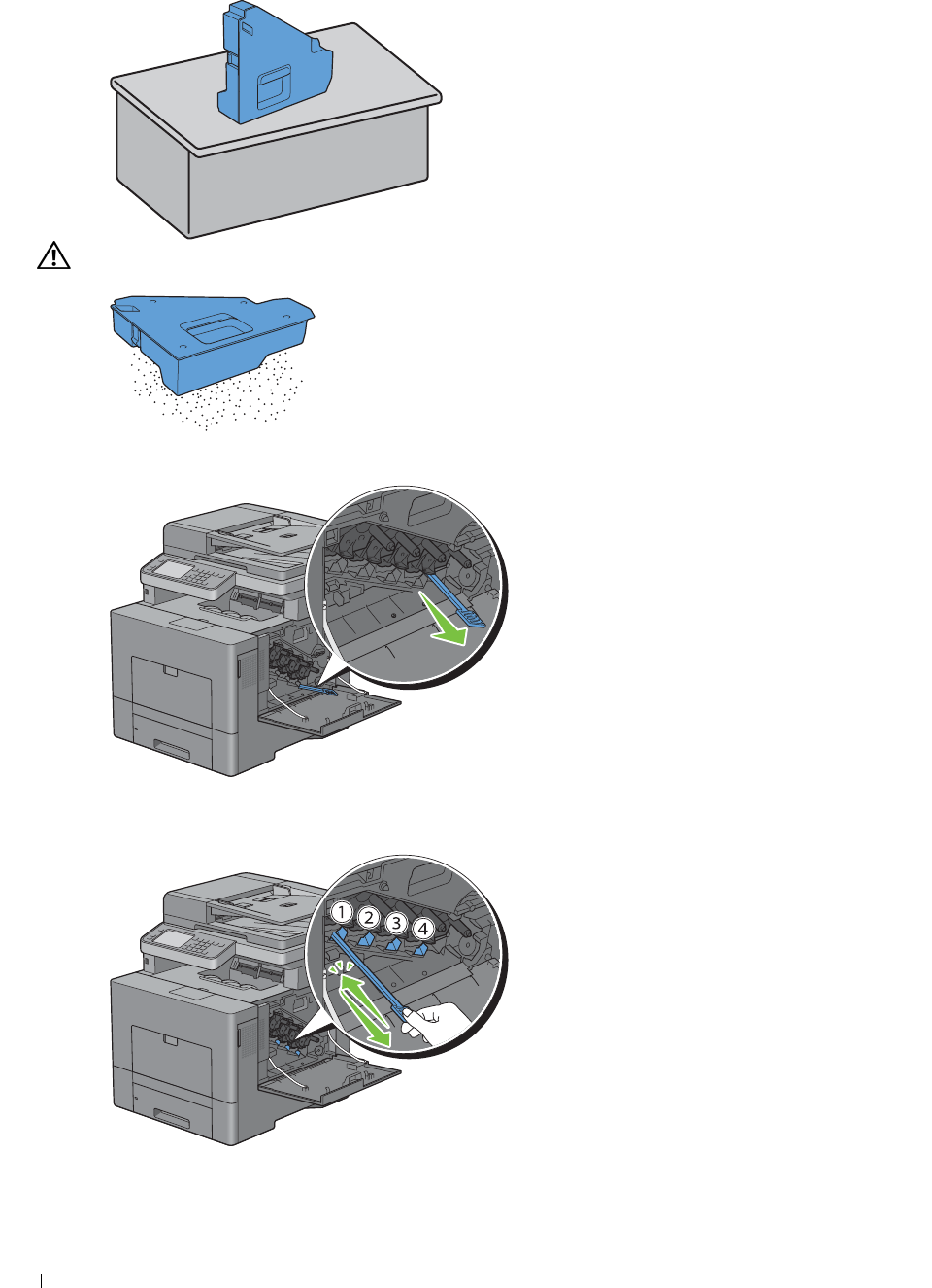 1
2
3
4